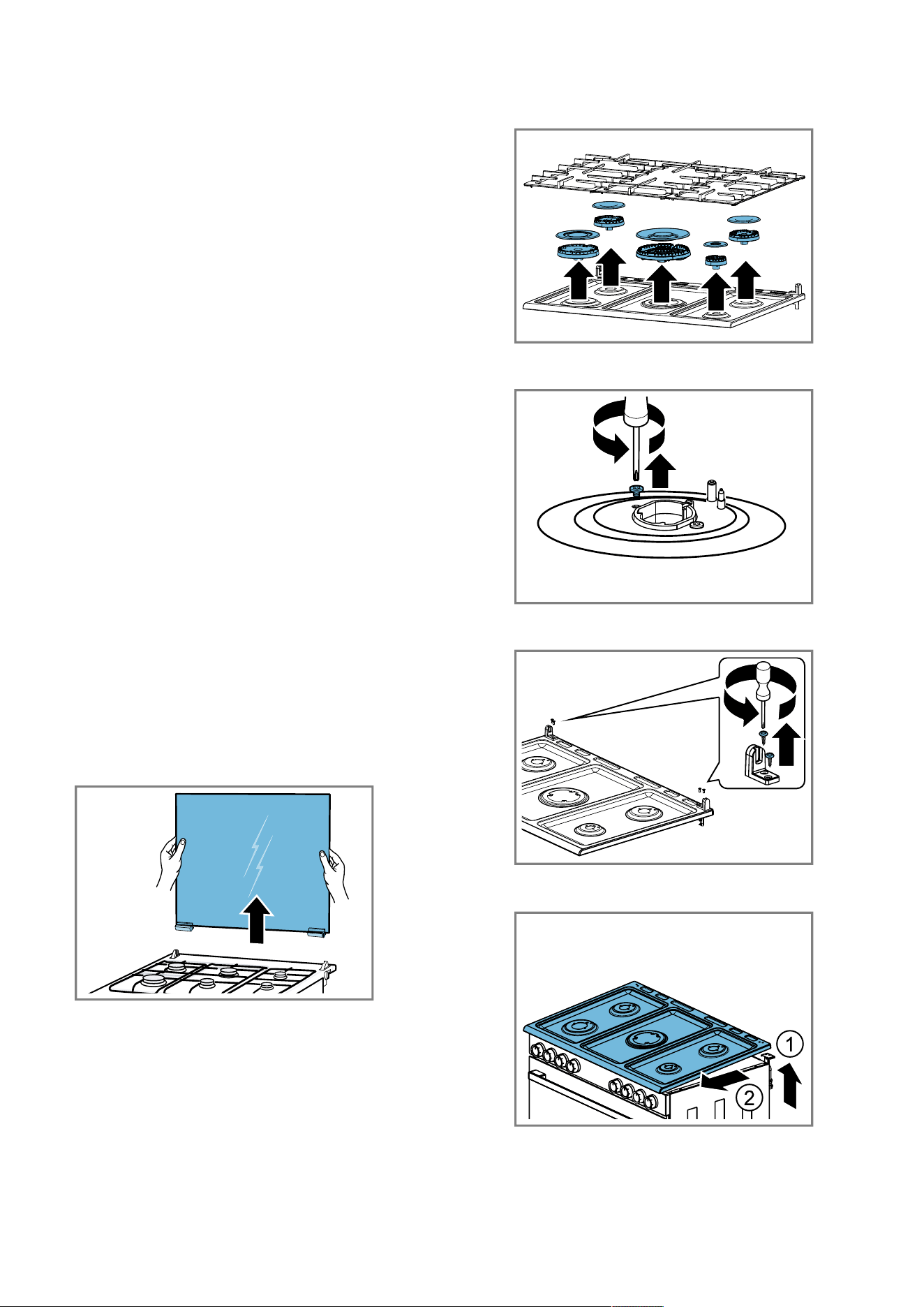 1

2