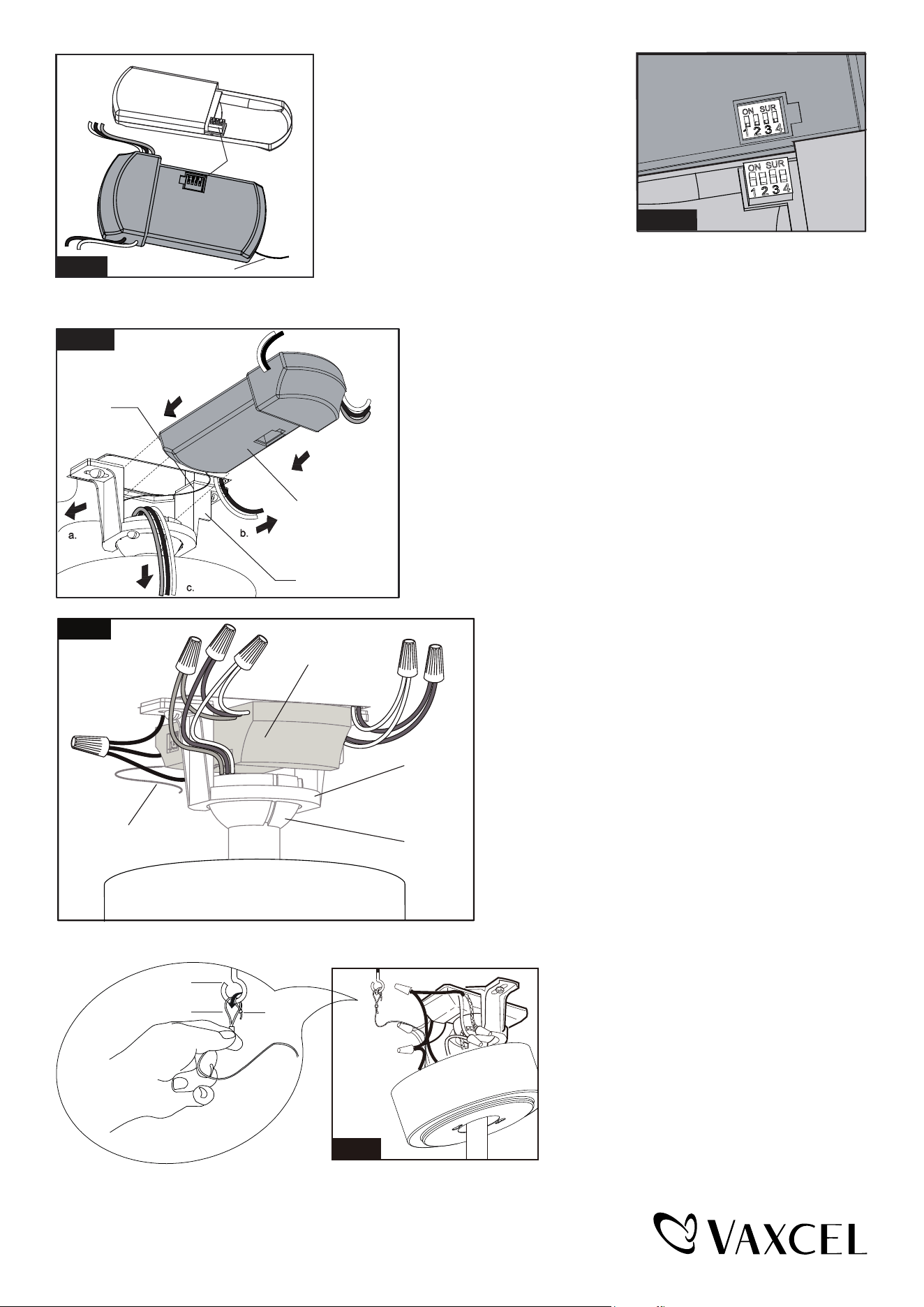 ON SUR
1 2 3 4
ON SUR
1 2 3 4

a.
b.
c.

VAXCEL