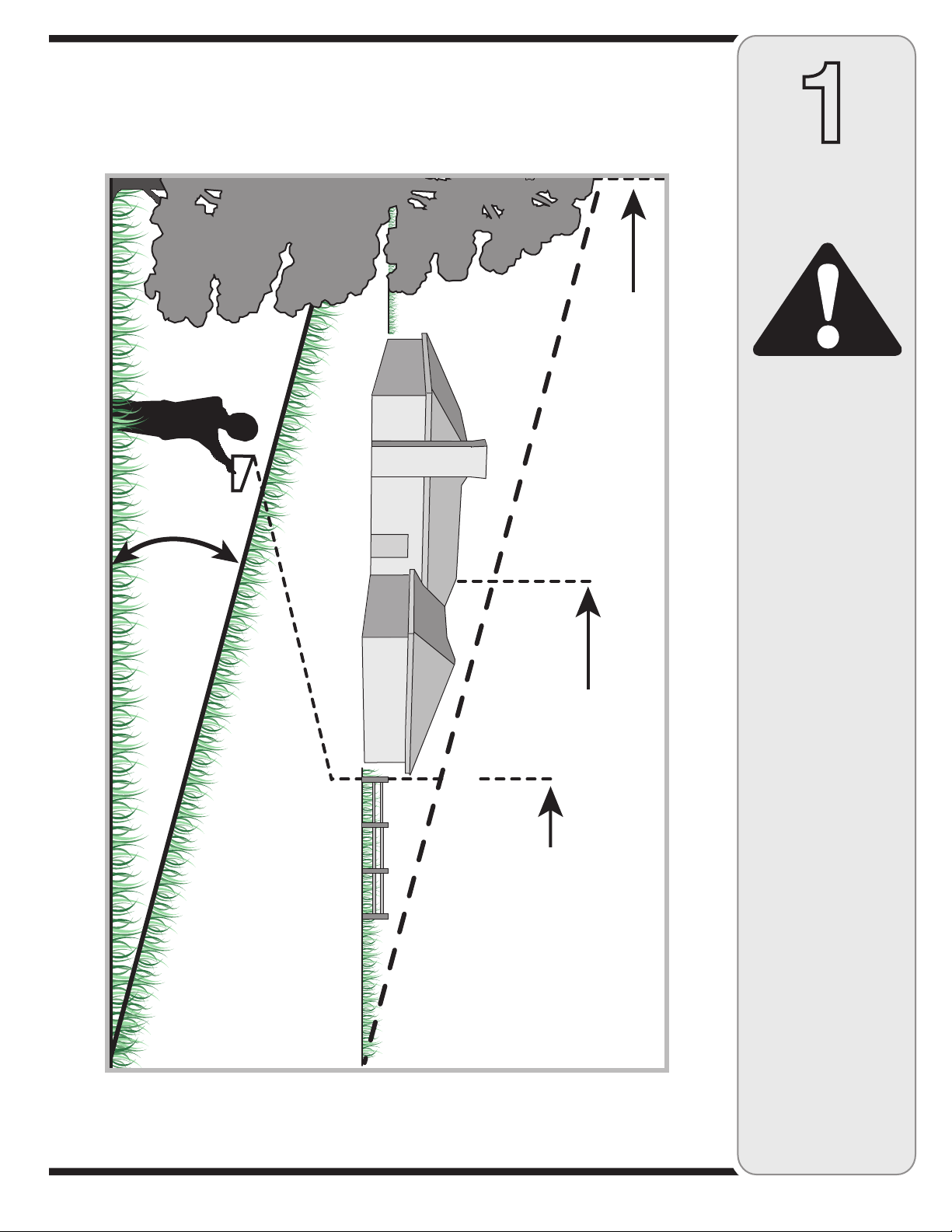 1