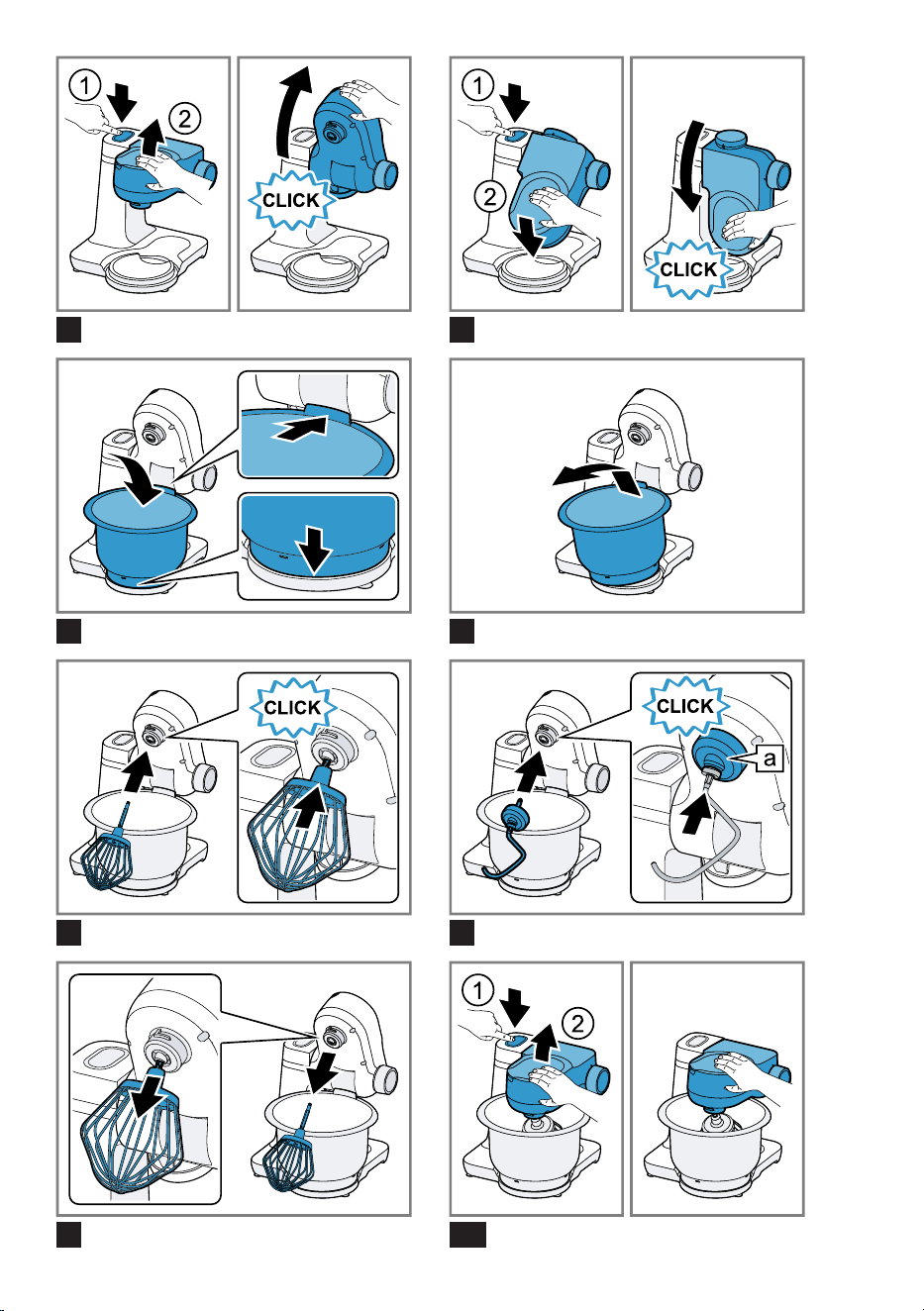 1
2
CLICK

1
2
CLICK

CLICK

CLICK
a

1
2