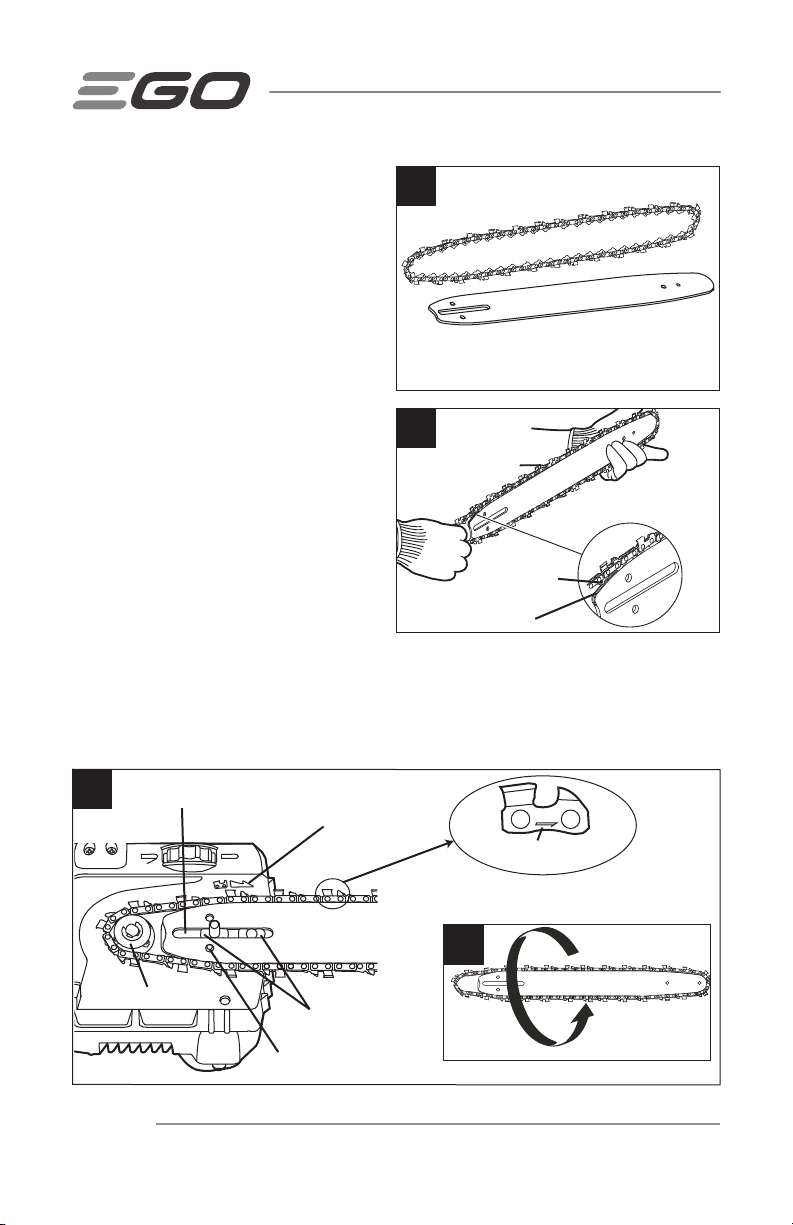 EGO