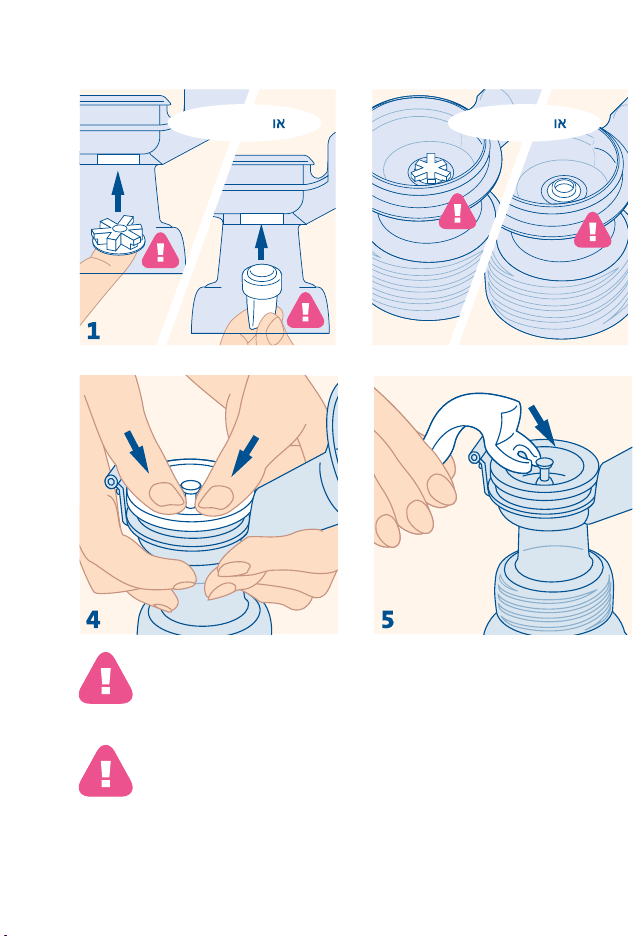 או

או

1

4

5