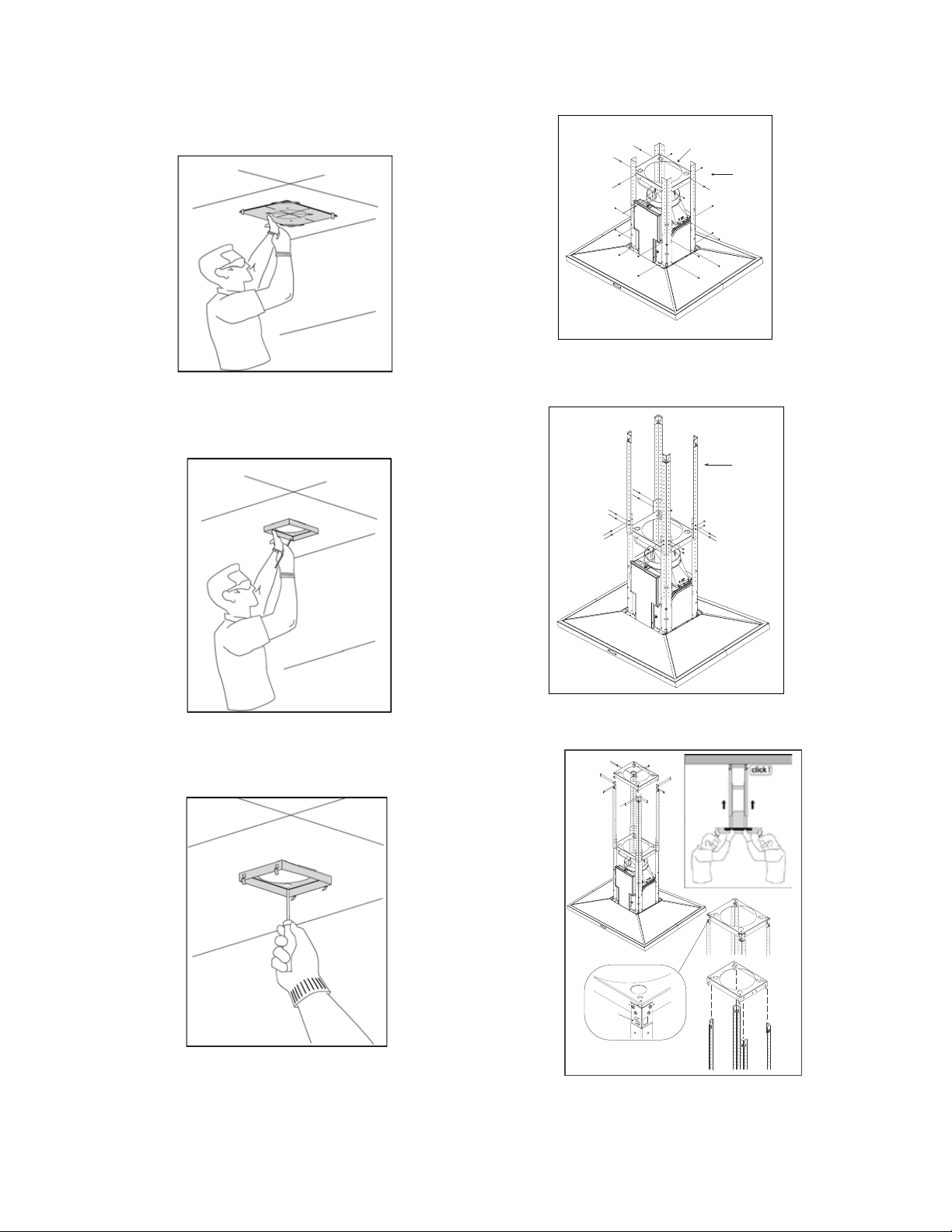 click !