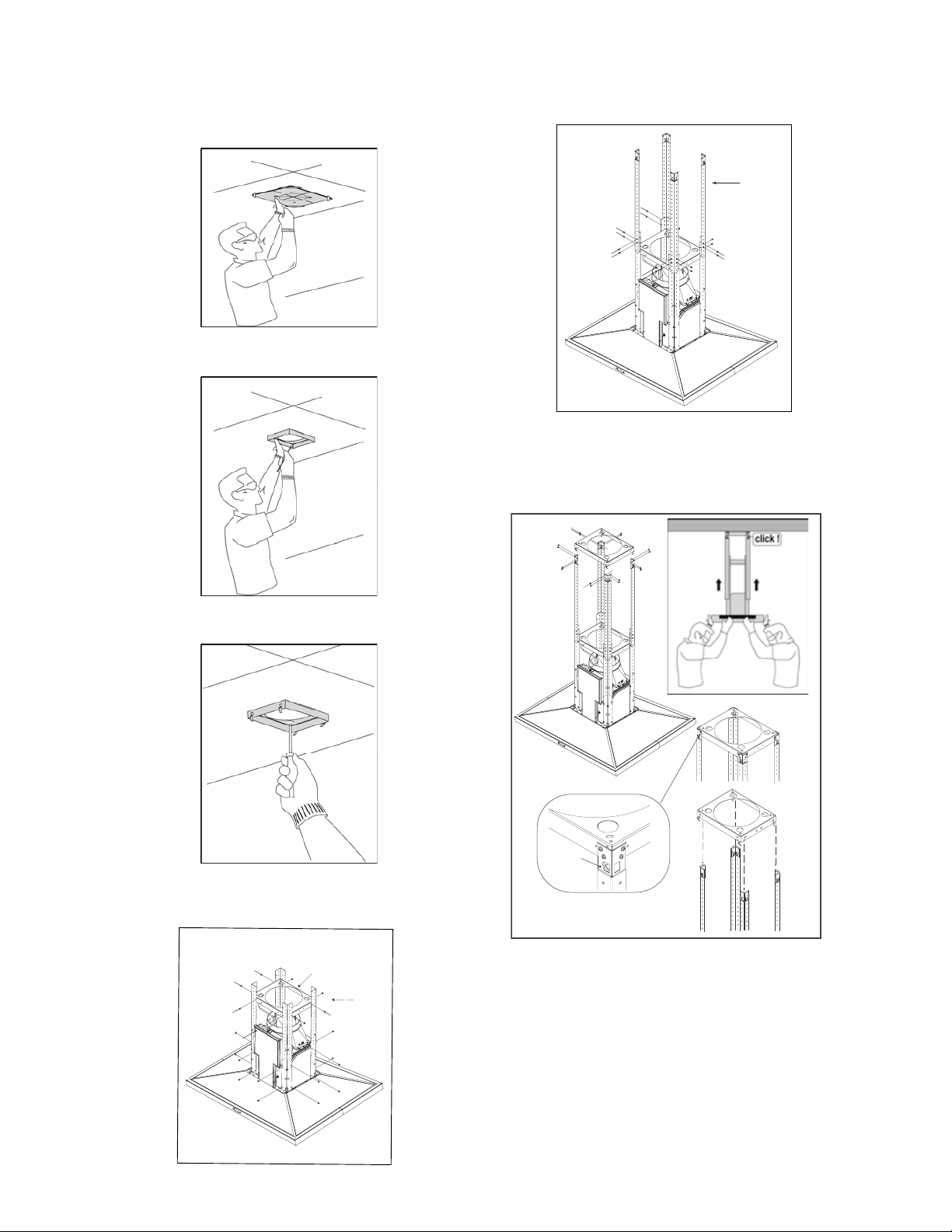 click !