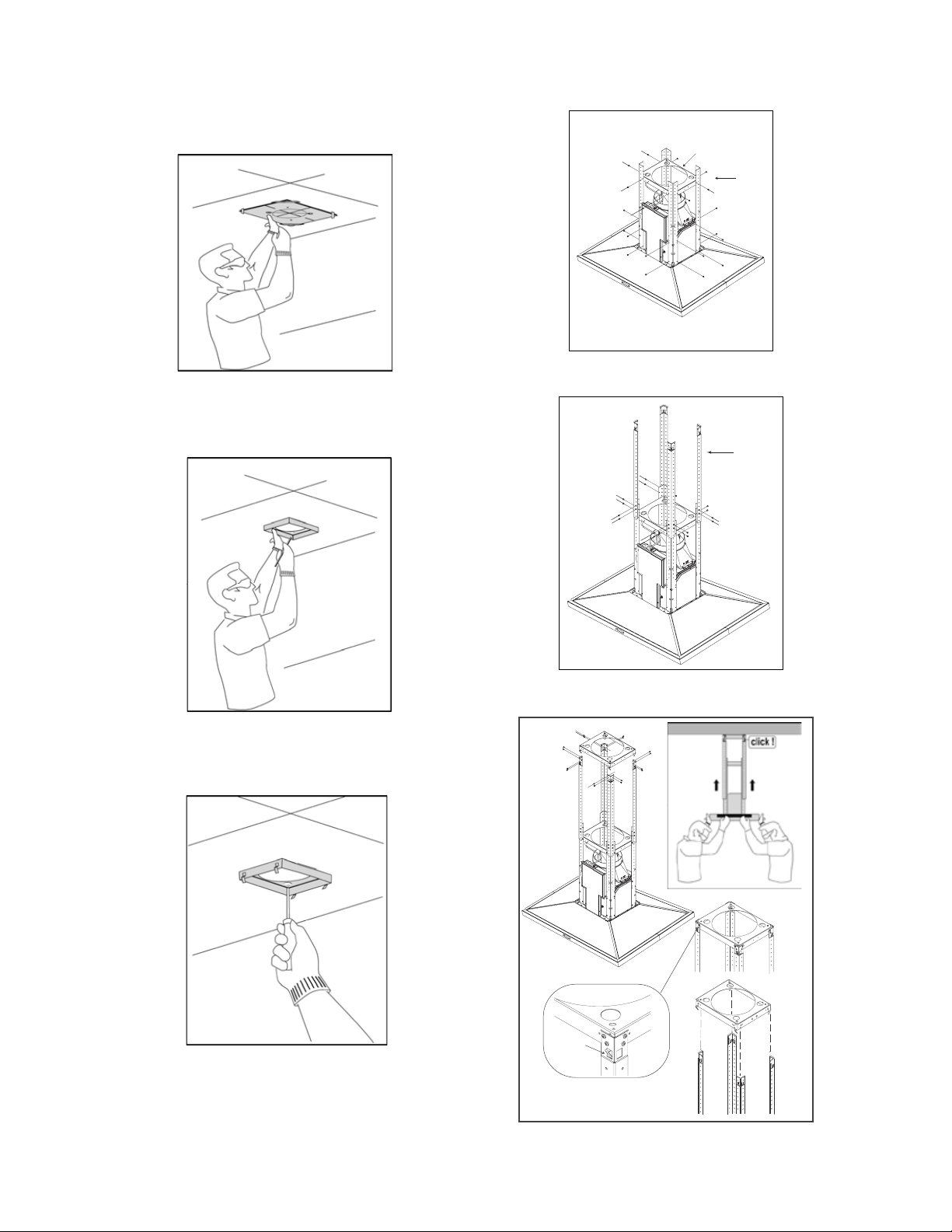 click !