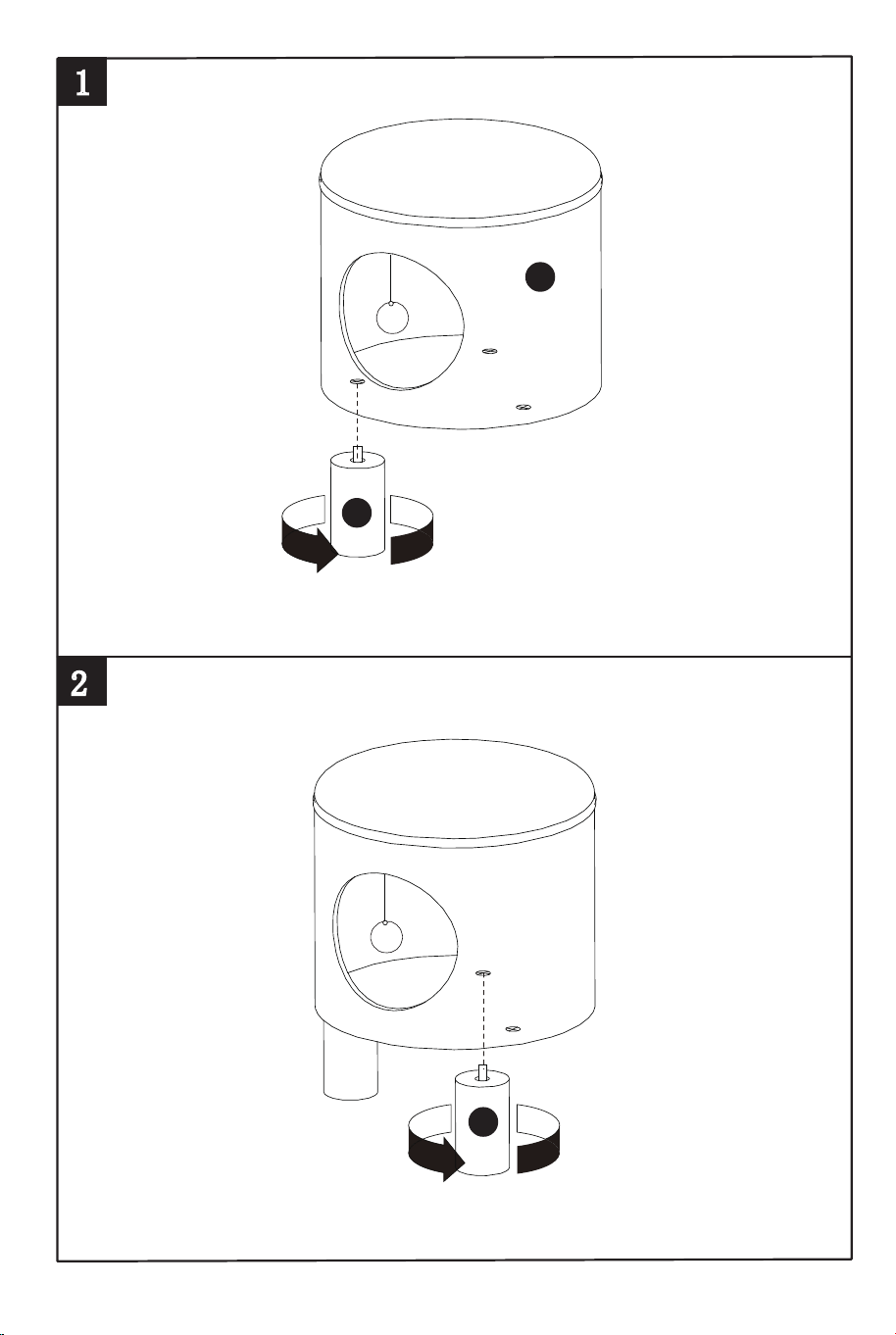 1

2