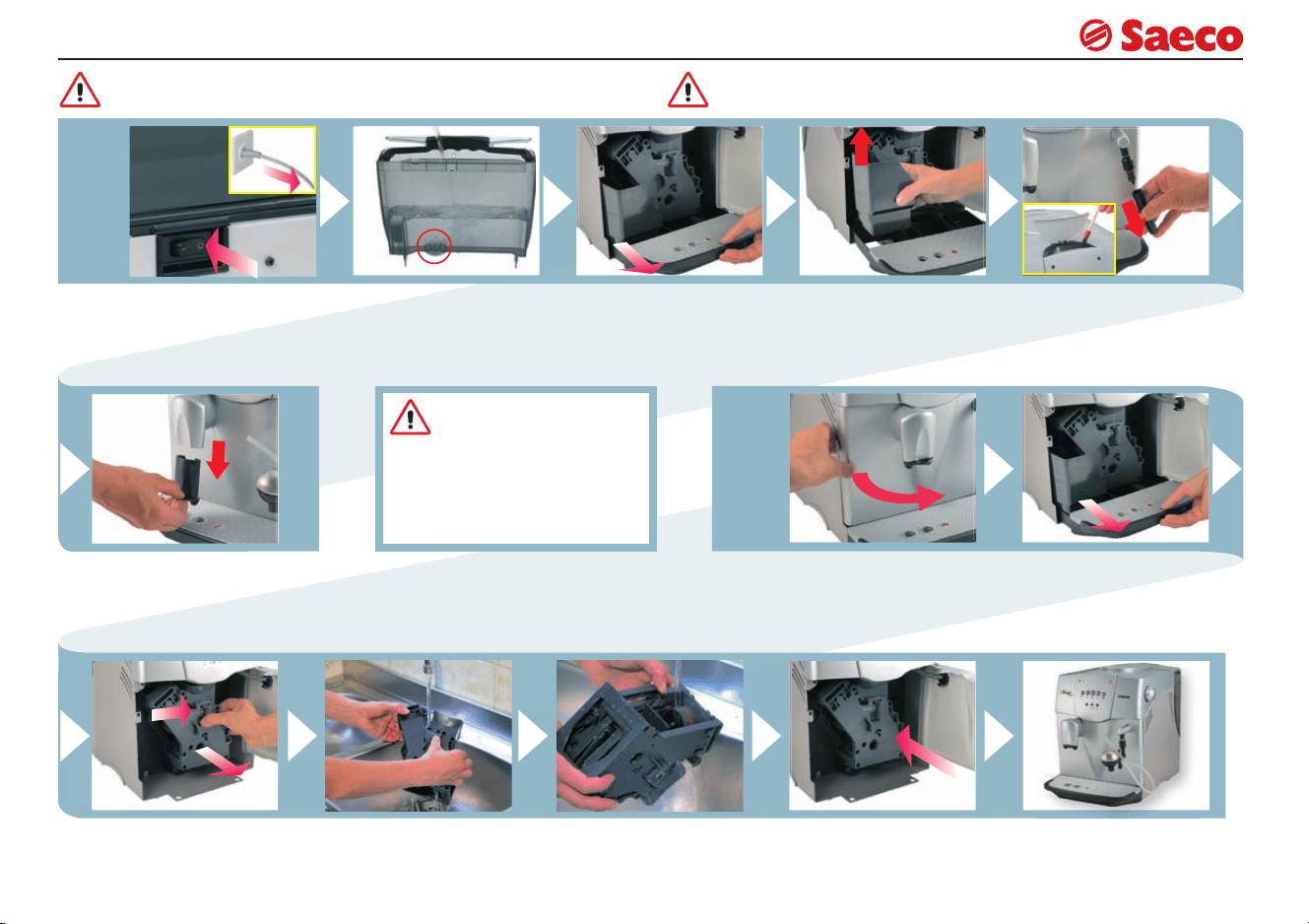 Saeco