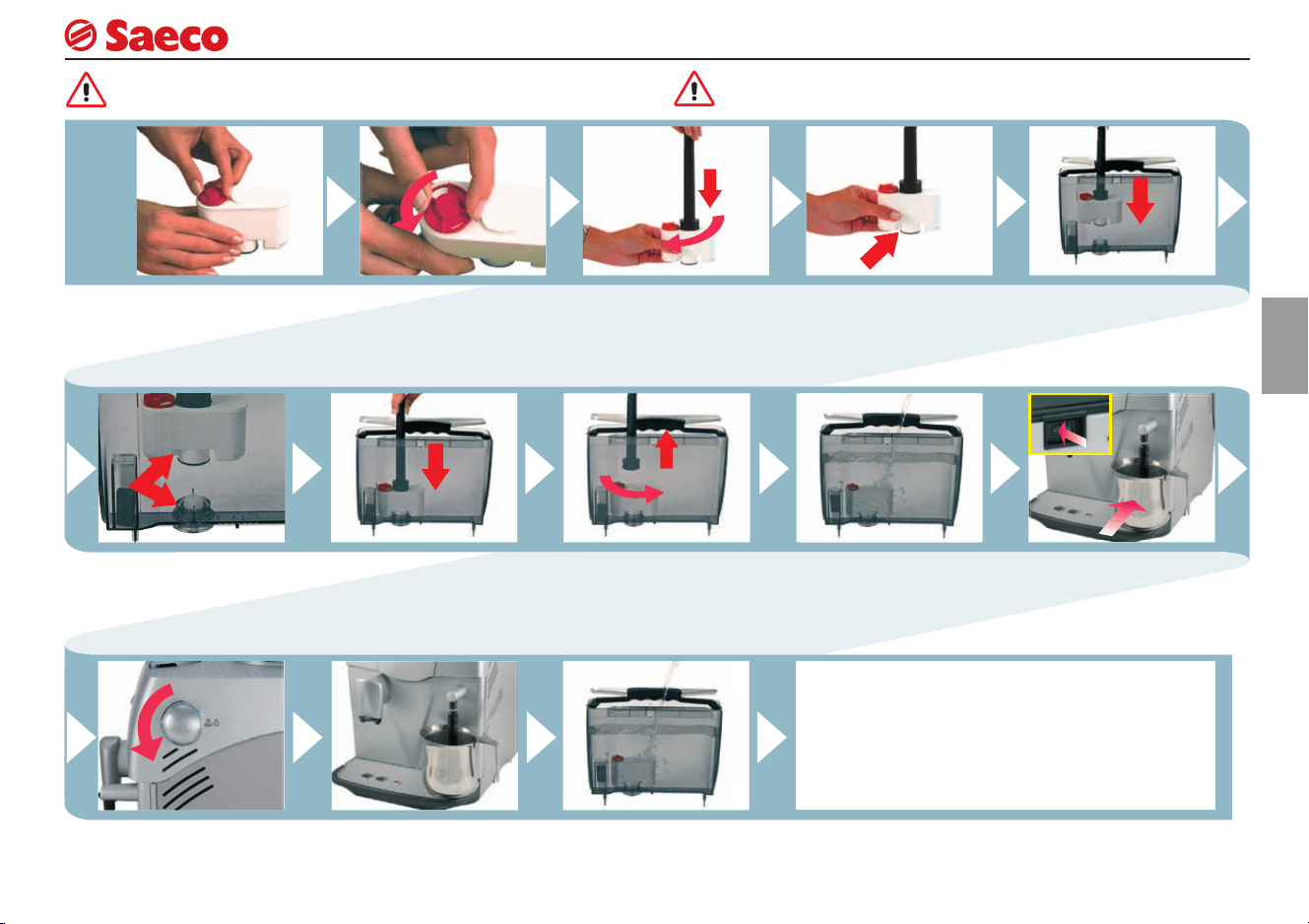 Saeco