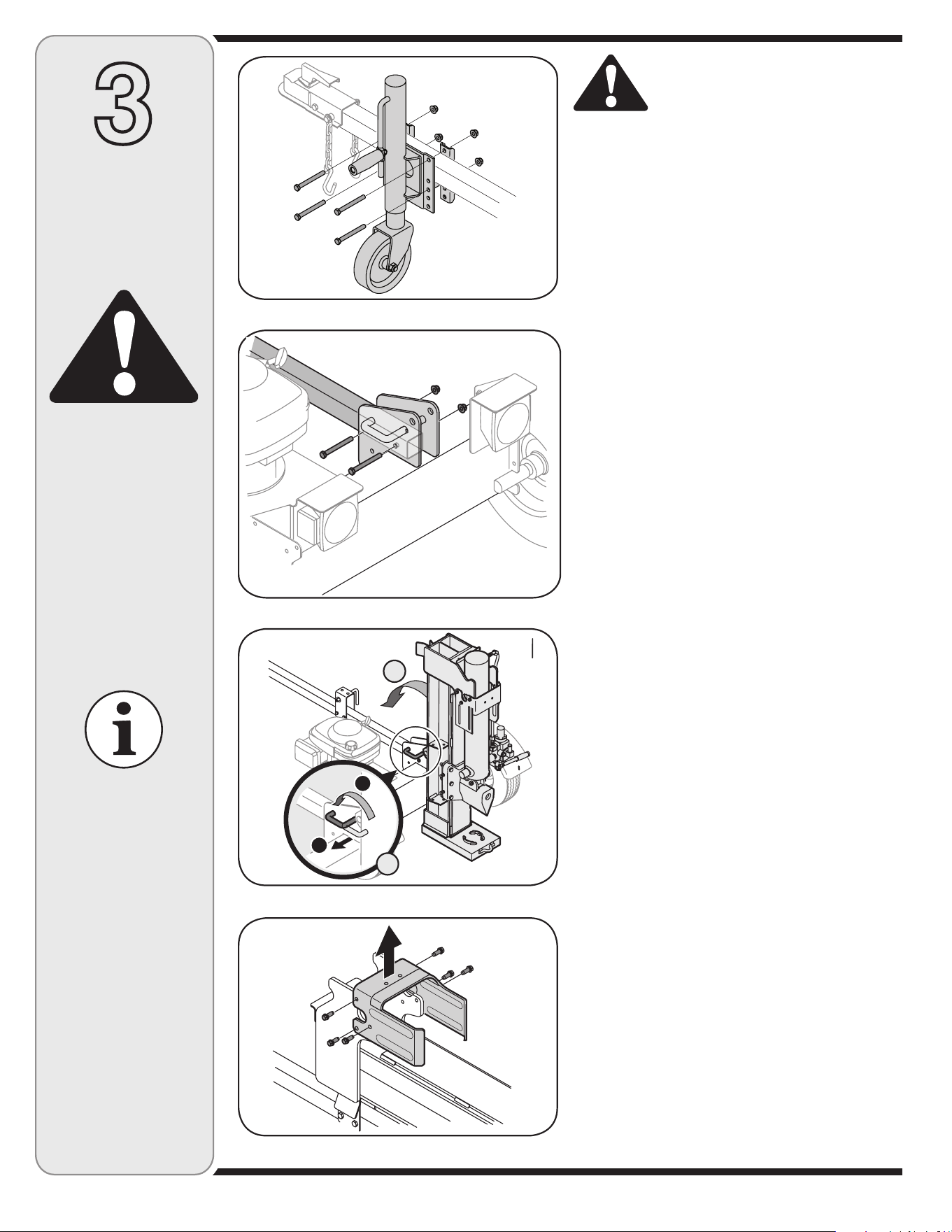 3