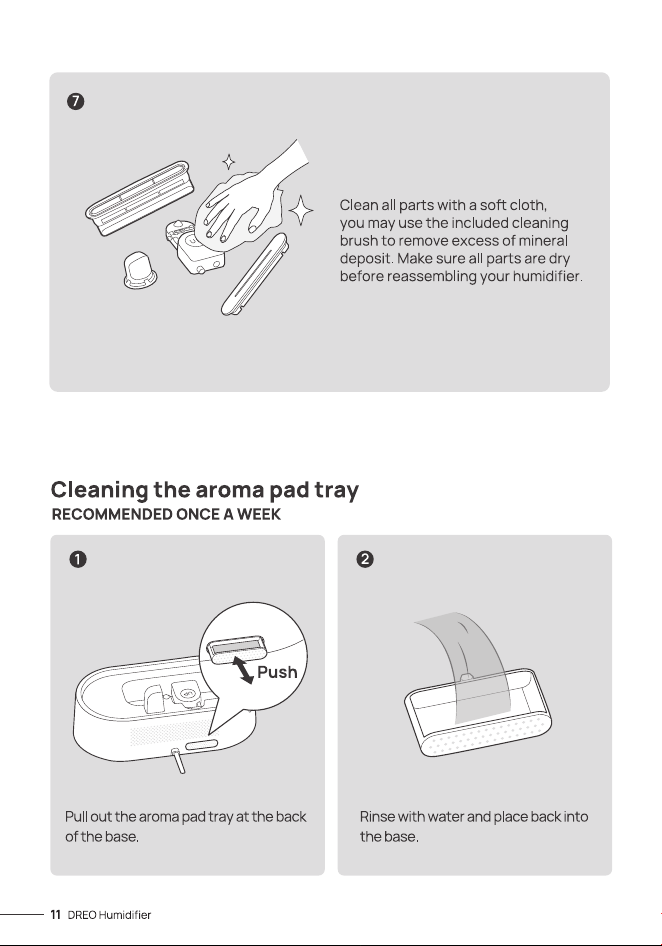 7

Clean all parts with a soft cloth, you may use the included cleaning brush to remove excess of mineral deposit. Make sure all parts are dry before reassembling your humidifier.

Cleaning the aroma pad tray
RECOMMENDED ONCE A WEEK

1

Push

Pull out the aroma pad tray at the back of the base.

2

Rinse with water and place back into the base.

11 DREO Humidifier