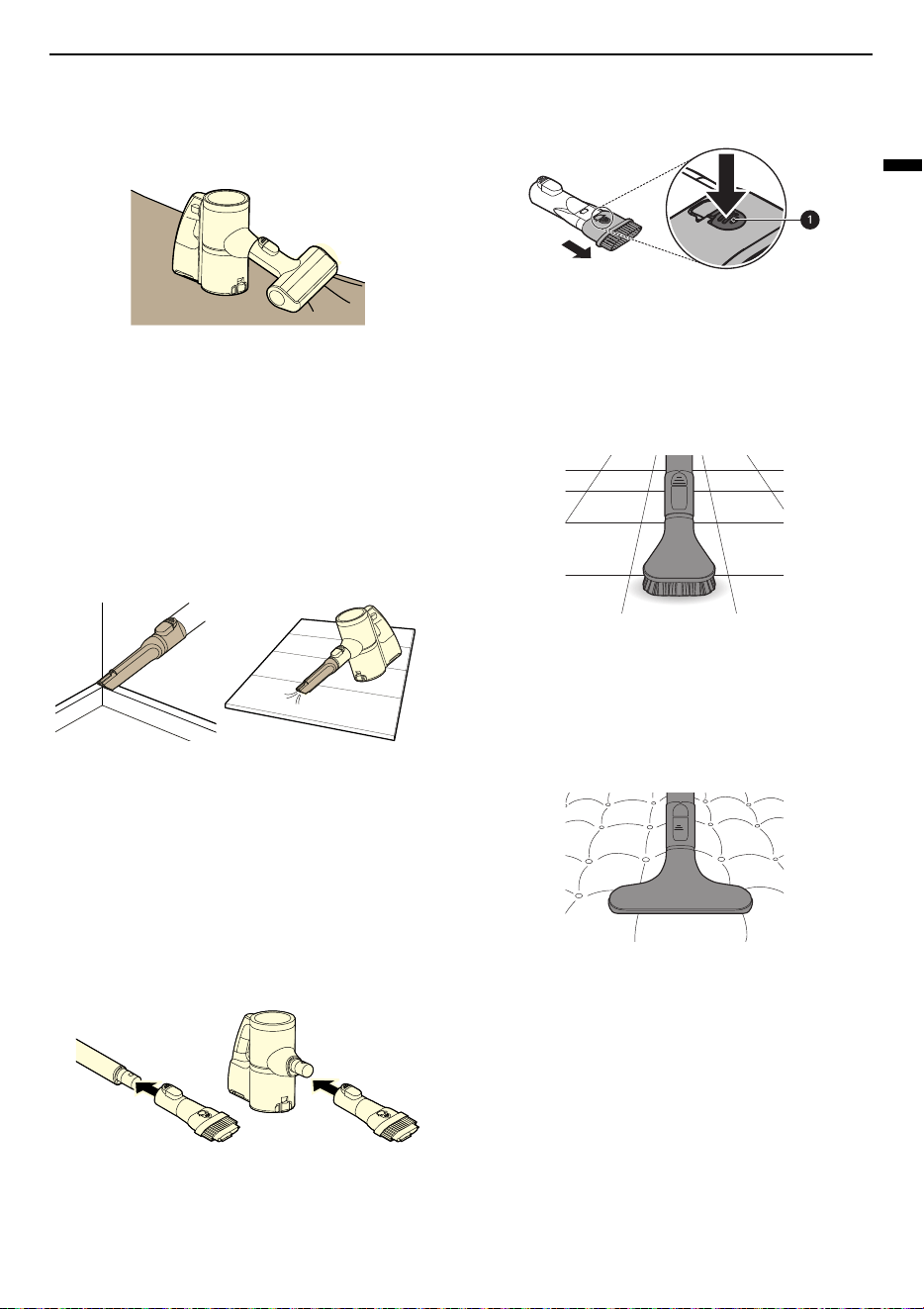 1