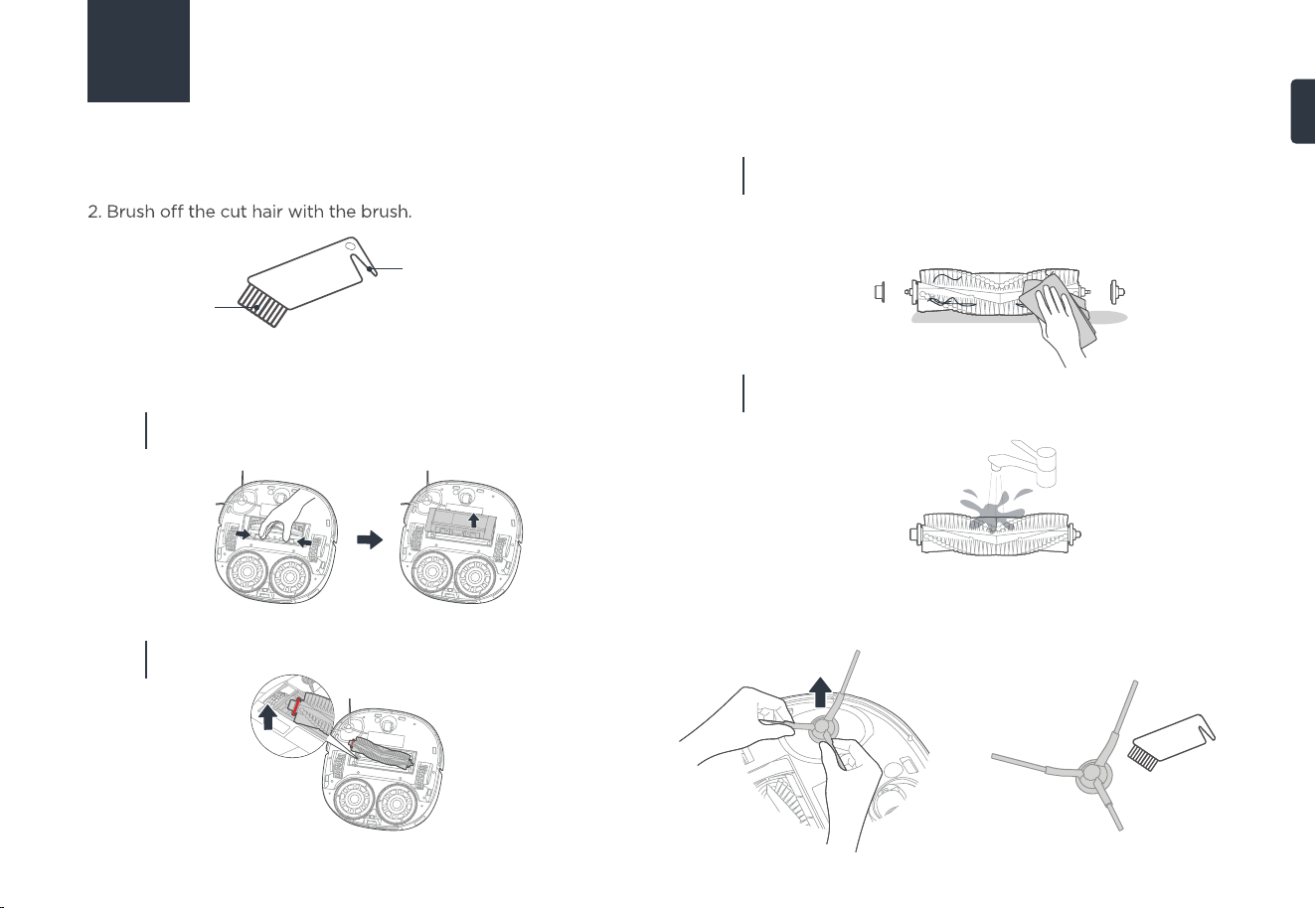 2. Brush off the cut hair with the brush.