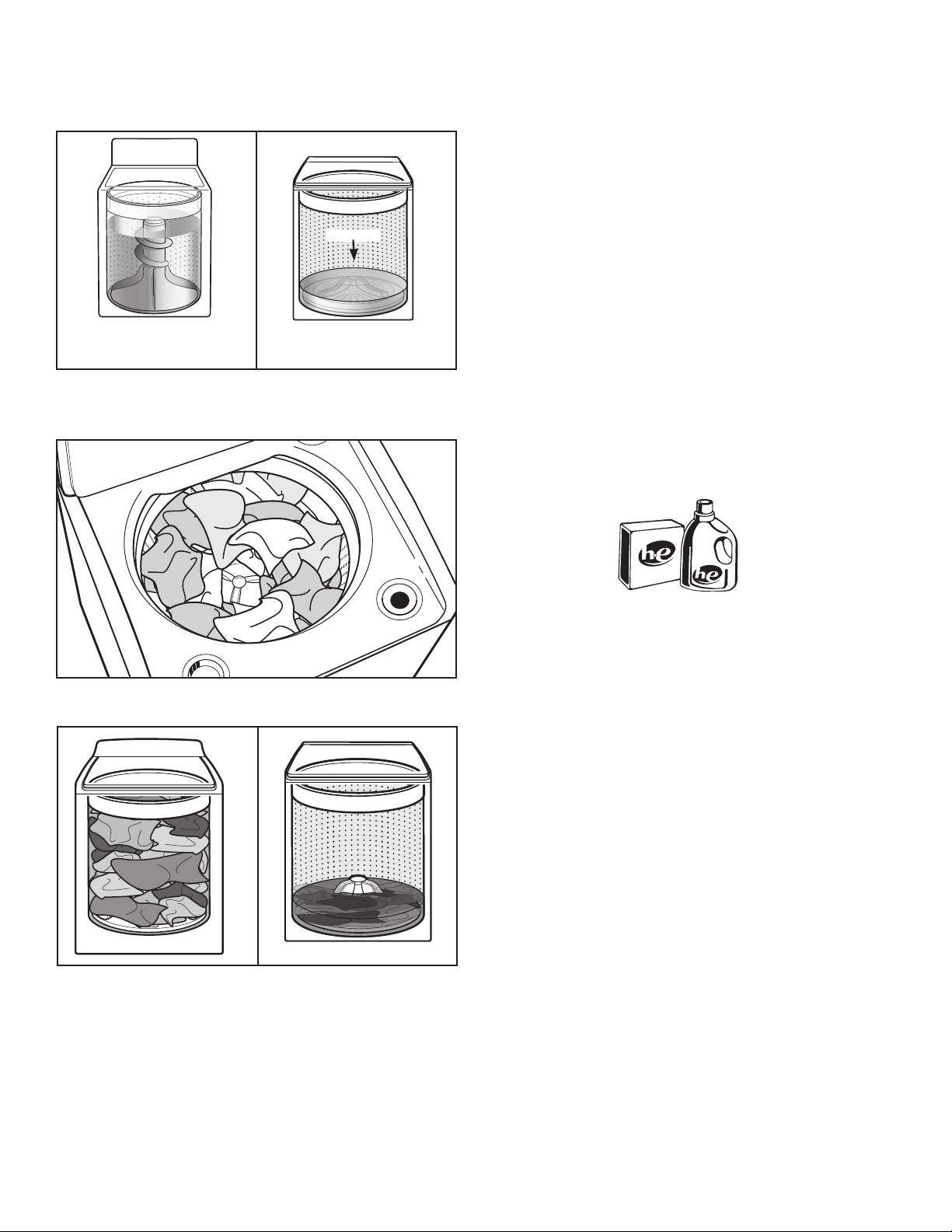 he

he