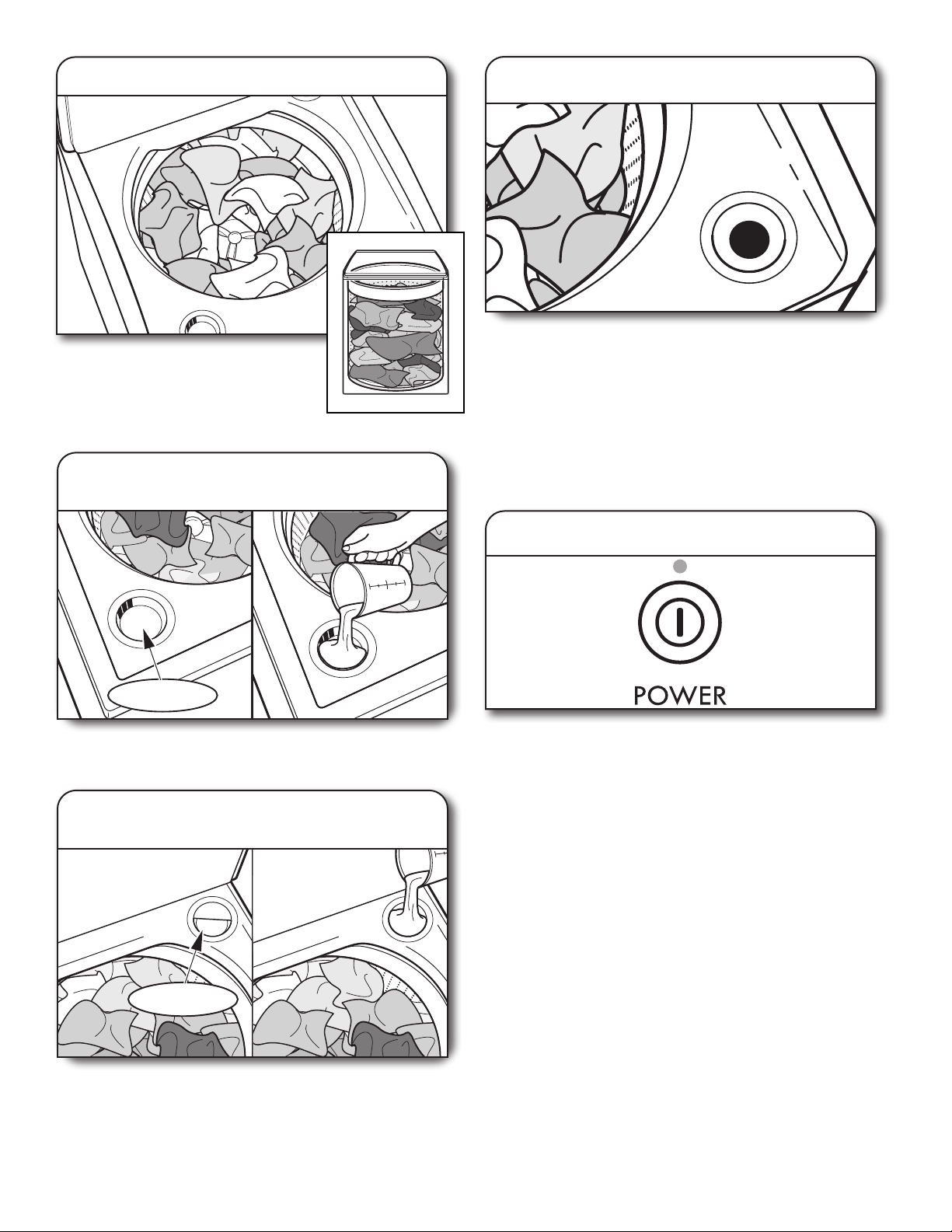 POWER