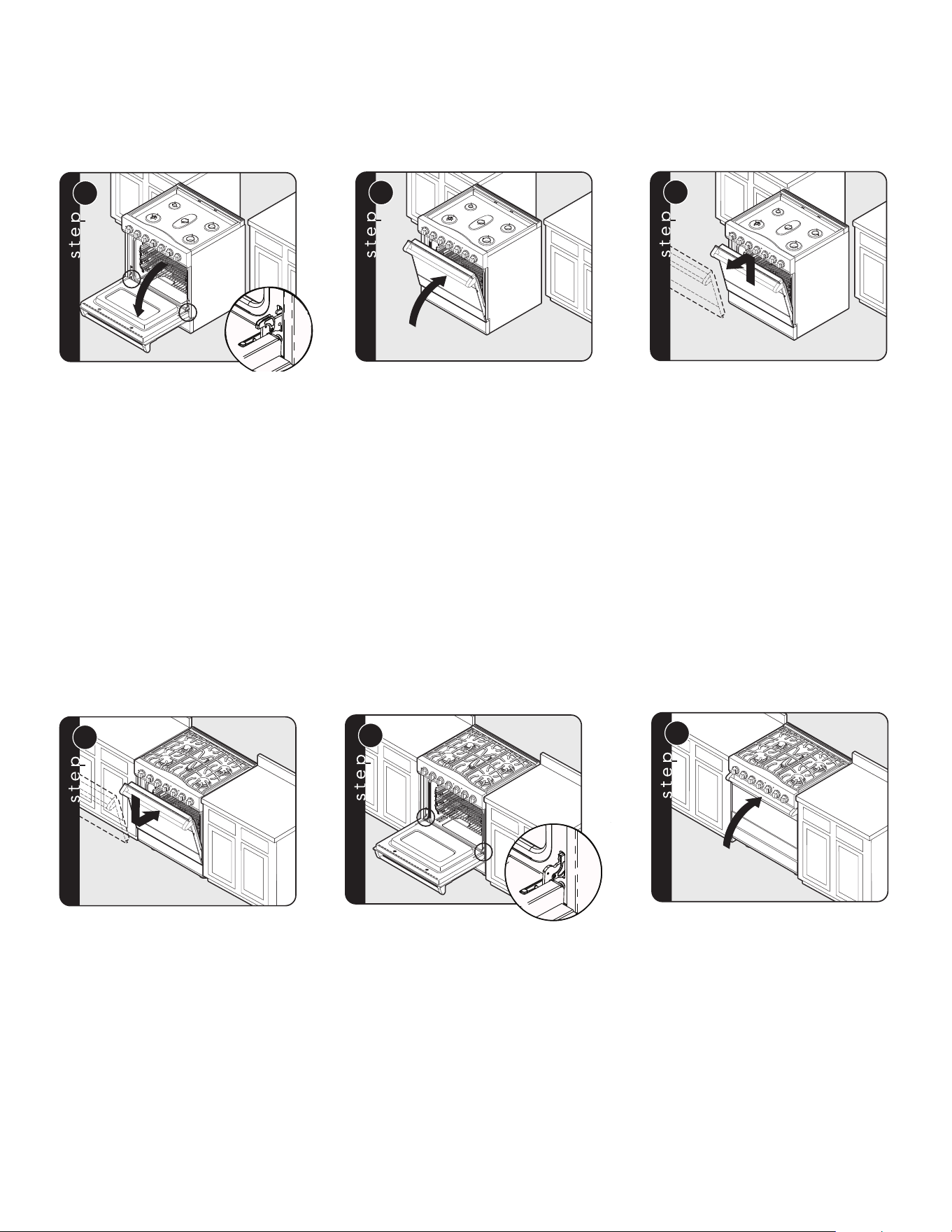 step

step

step

step

step

step