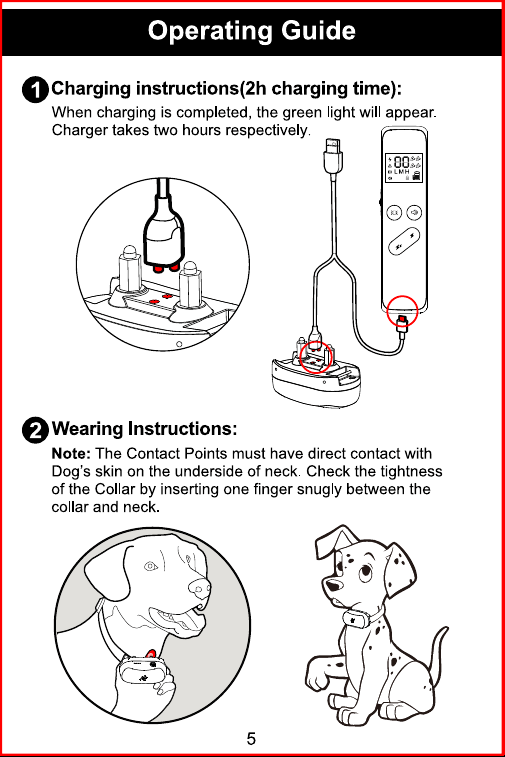 Operating Guide

1 Charging instructions(2h charging time):
When charging is completed, the green light will appear. Charger takes two hours respectively.

00
L M H

2 Wearing Instructions:
Note: The Contact Points must have direct contact with Dog's skin on the underside of neck. Check the tightness of the Collar by inserting one finger snugly between the collar and neck.

5