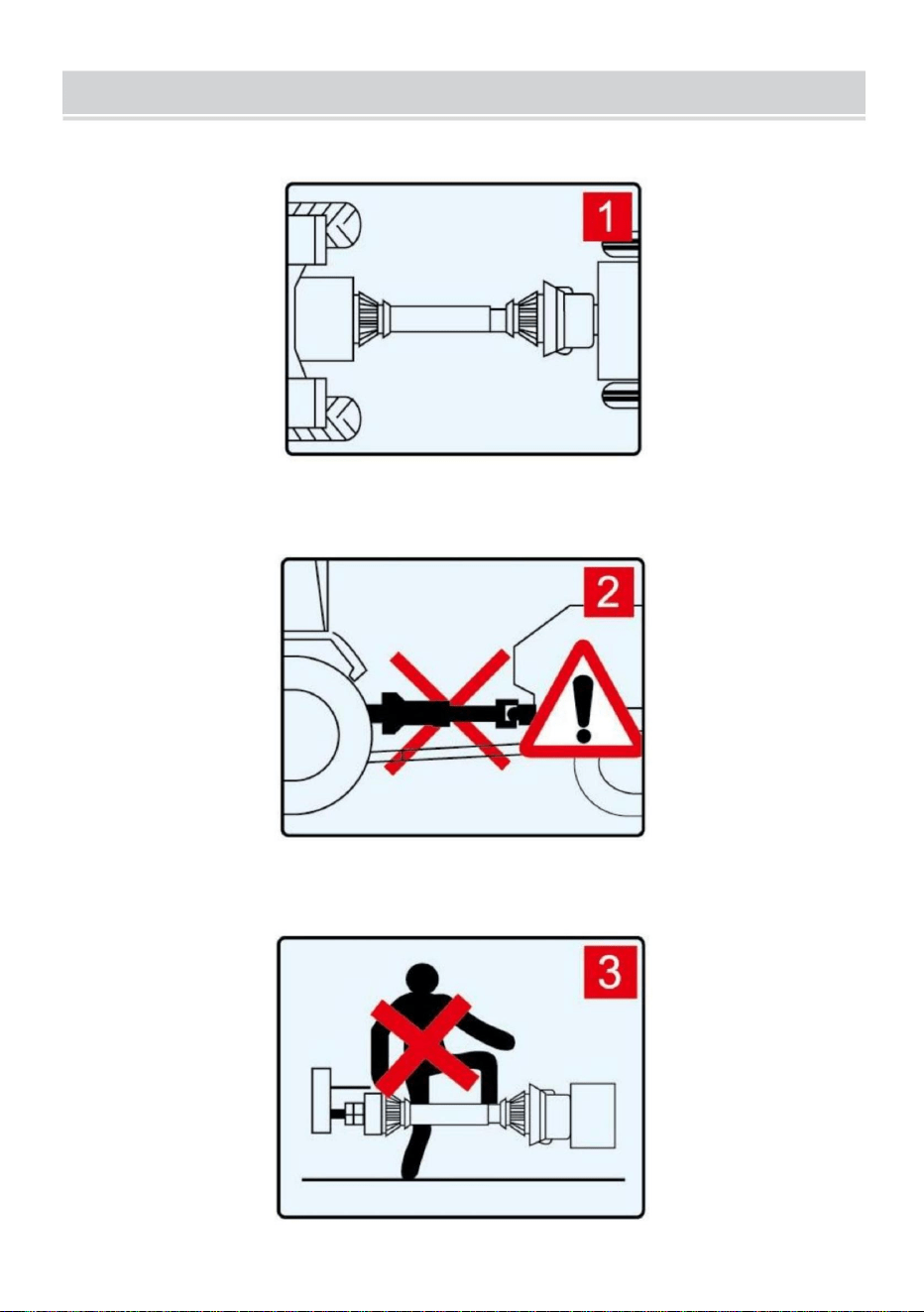 1

2

3