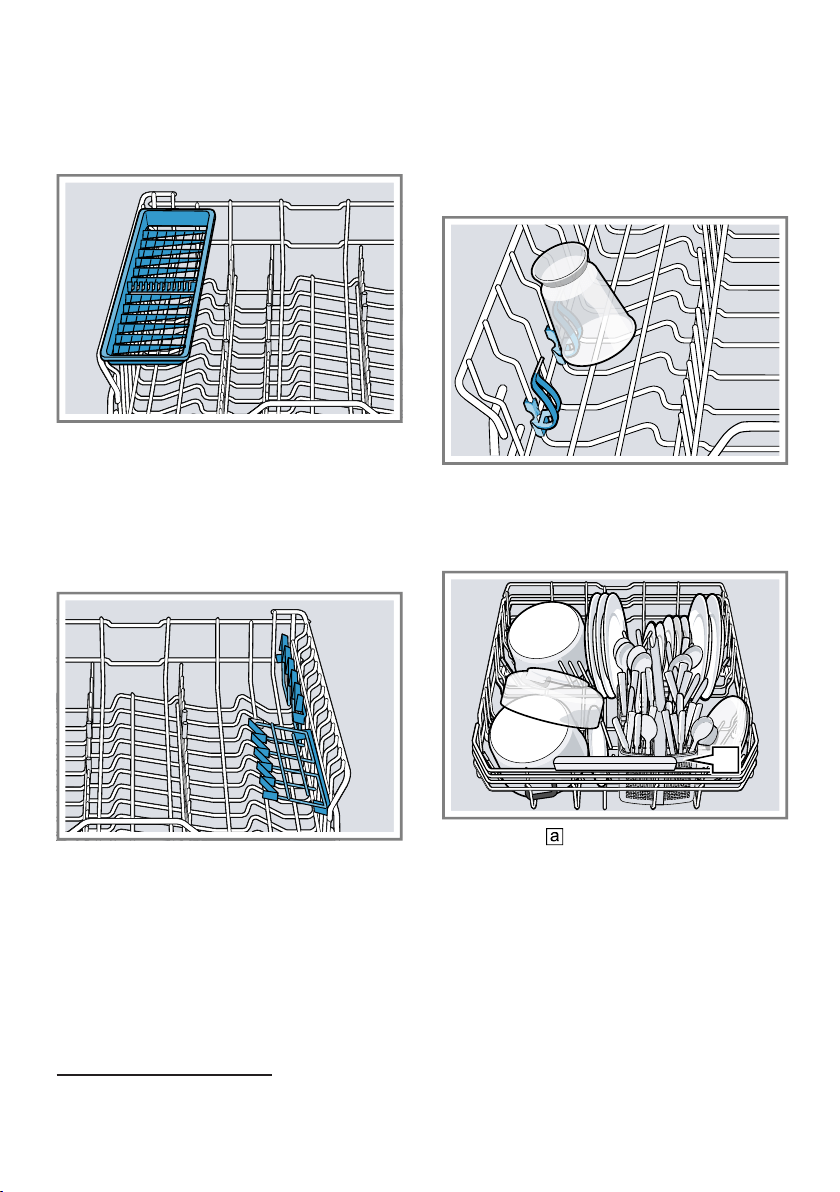 a