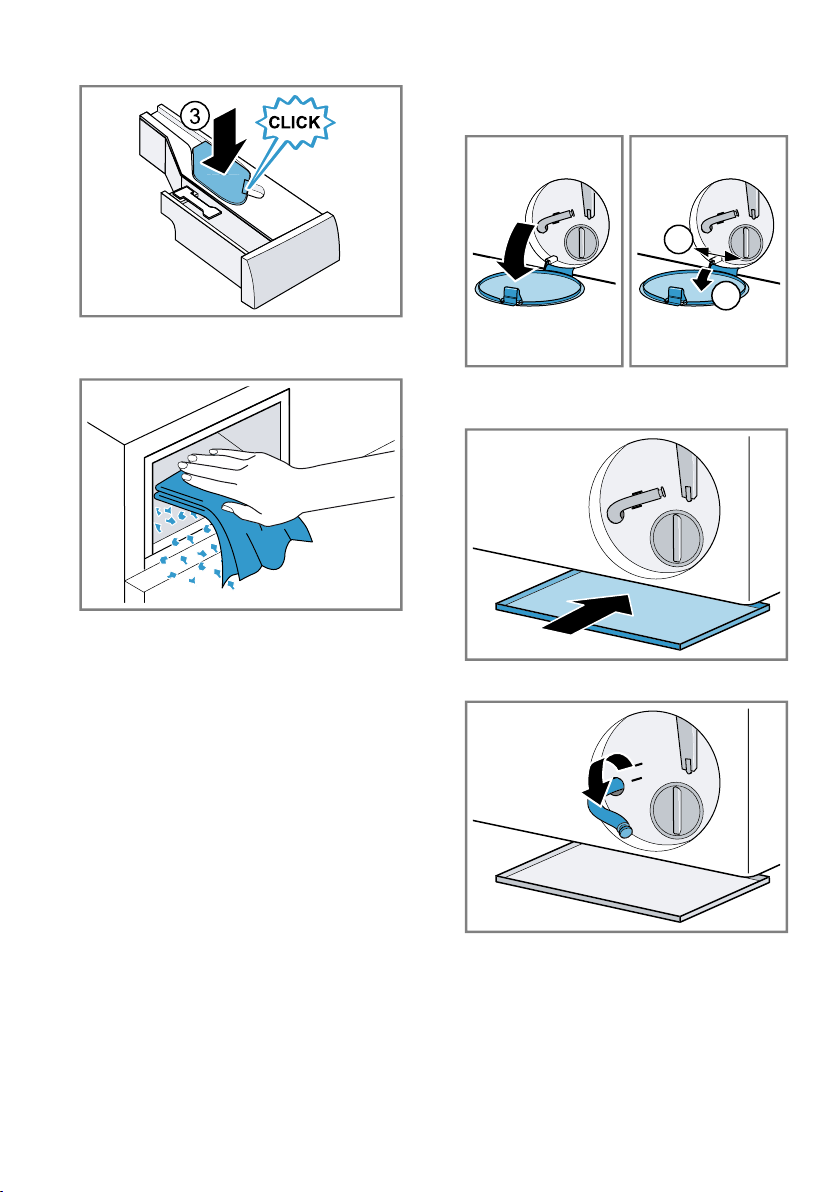 ③

CLICK