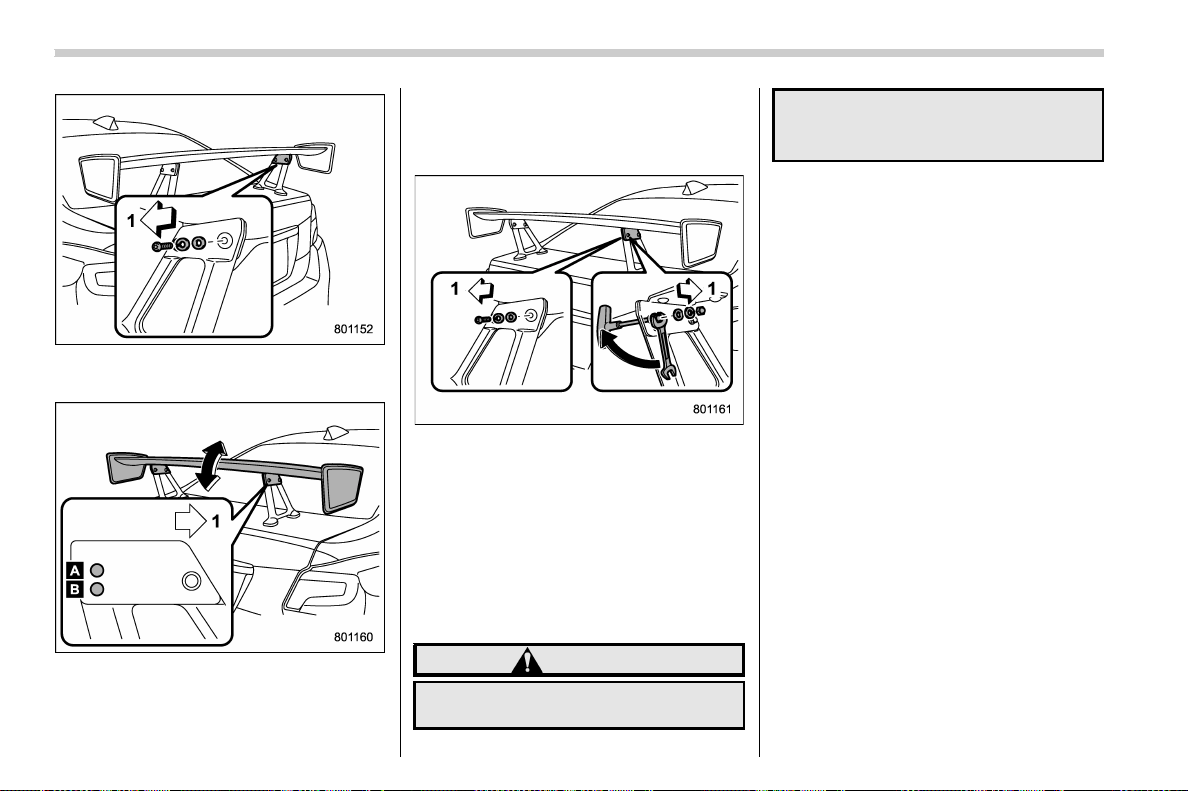 1

801152

1

A

B

801160

1

1

801161