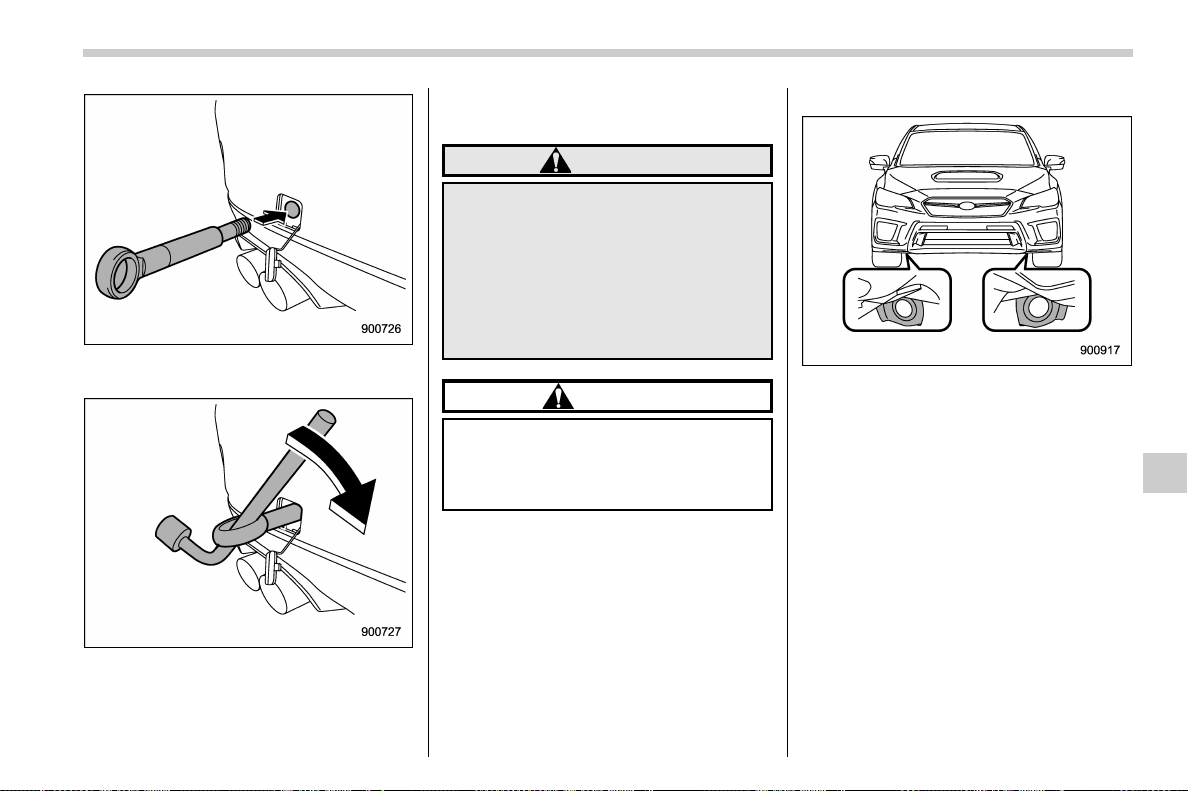 900726

900727

900917