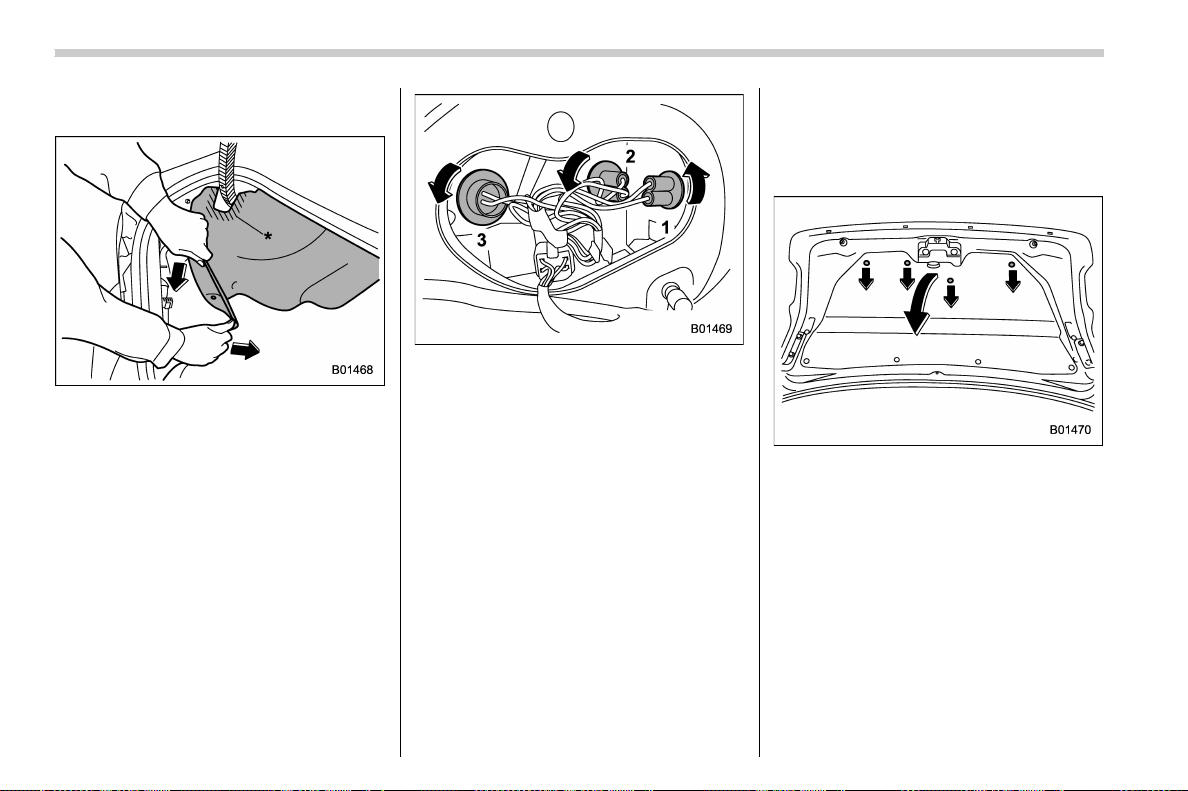 *

B01468

2

3

1

B01469

B01470