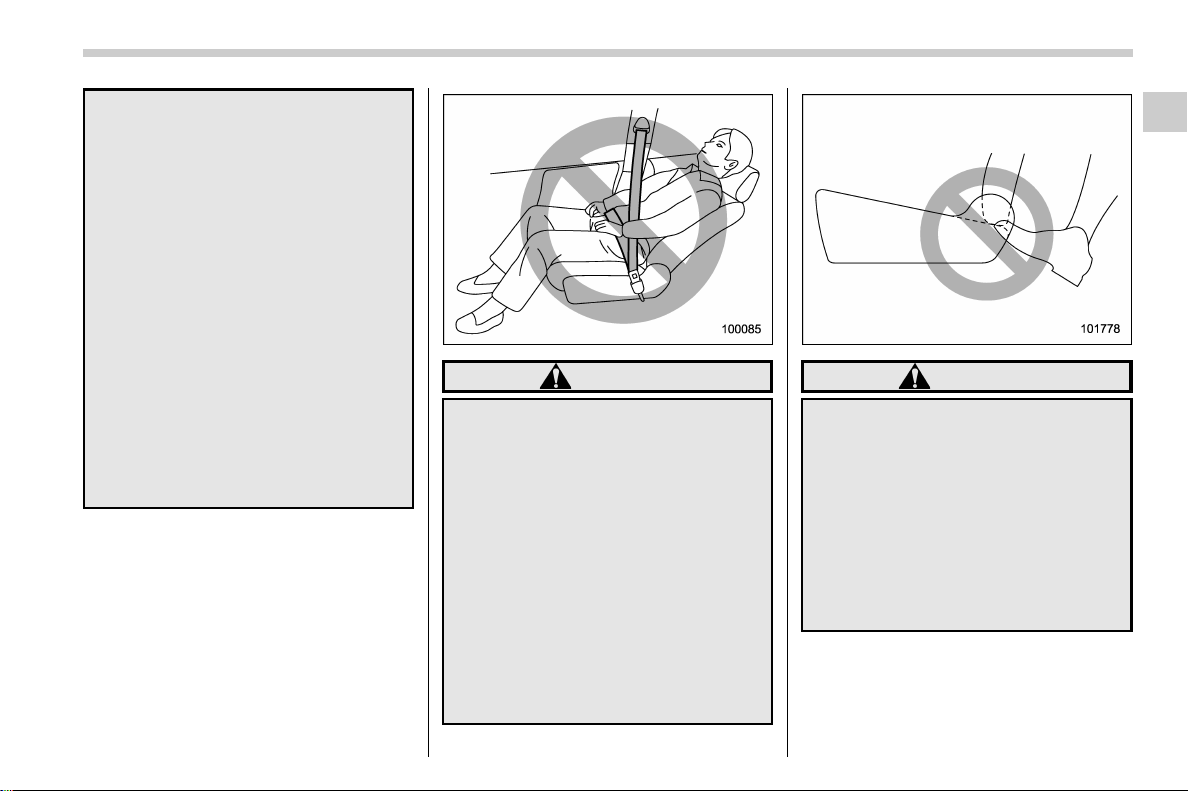 100085

101778