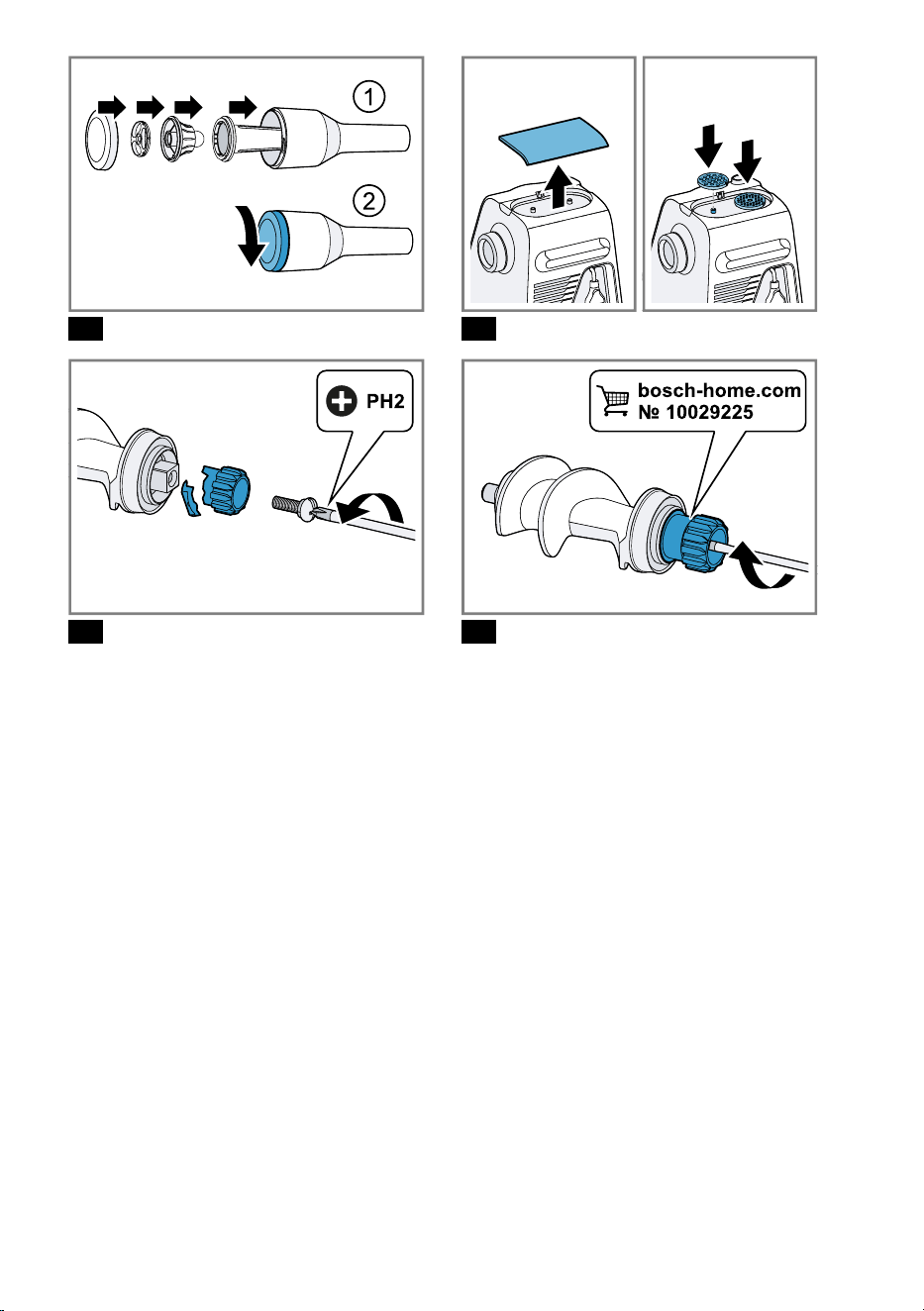 1
2

PH2

bosch-home.com
№ 10029225