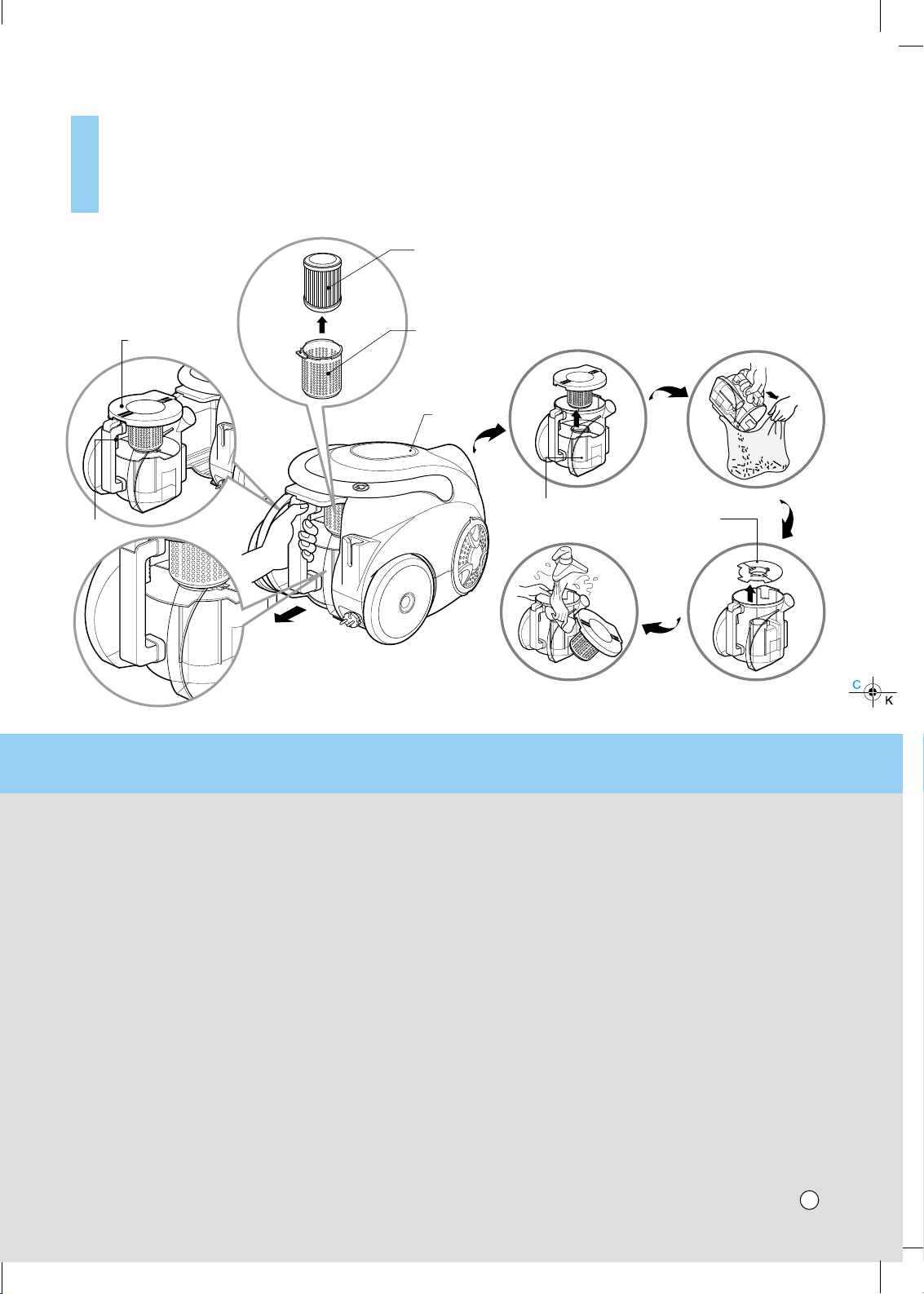 C
K