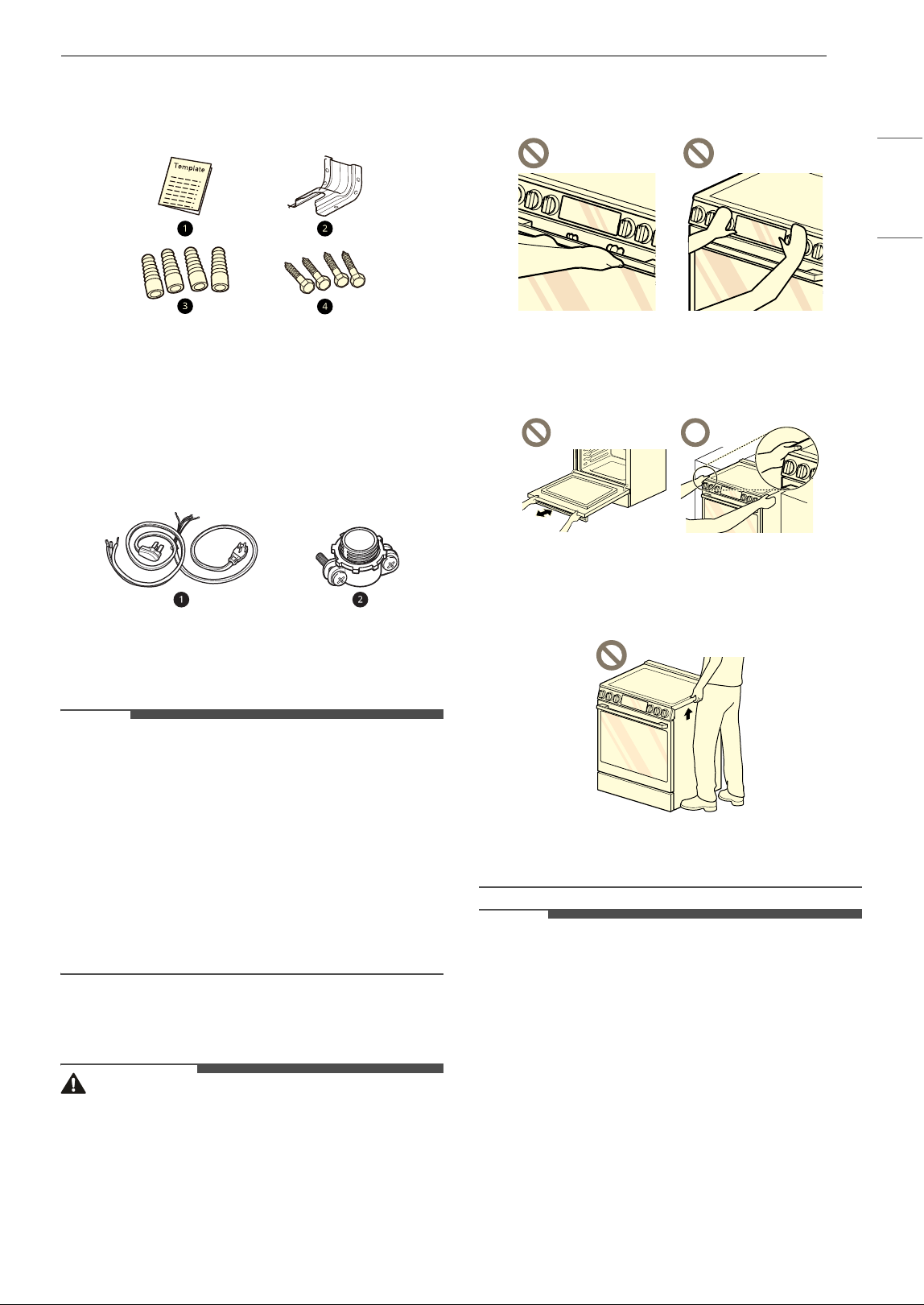 Template

1

2

3

4

1

2