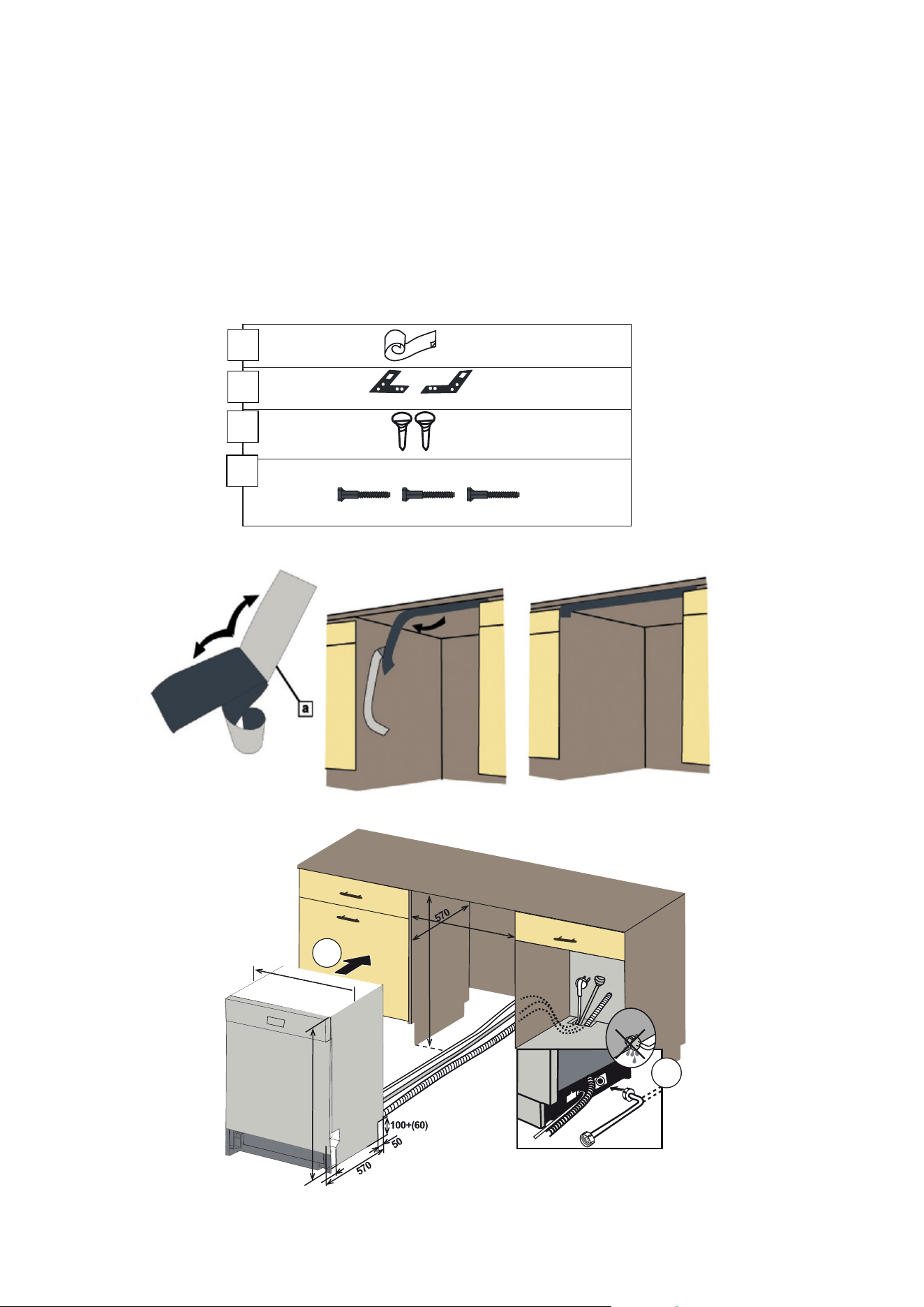 a

570

100+(60)

50

570