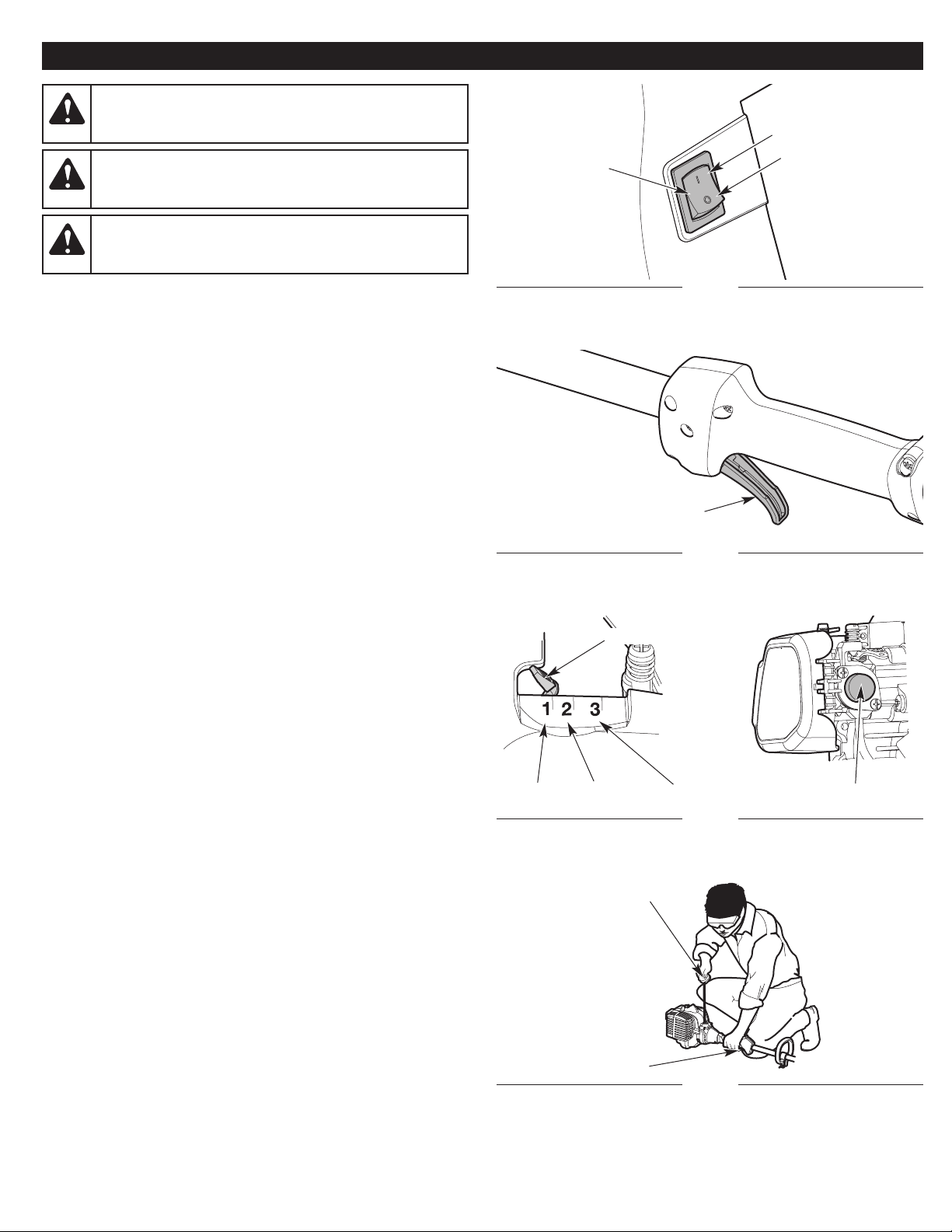 1 2 3