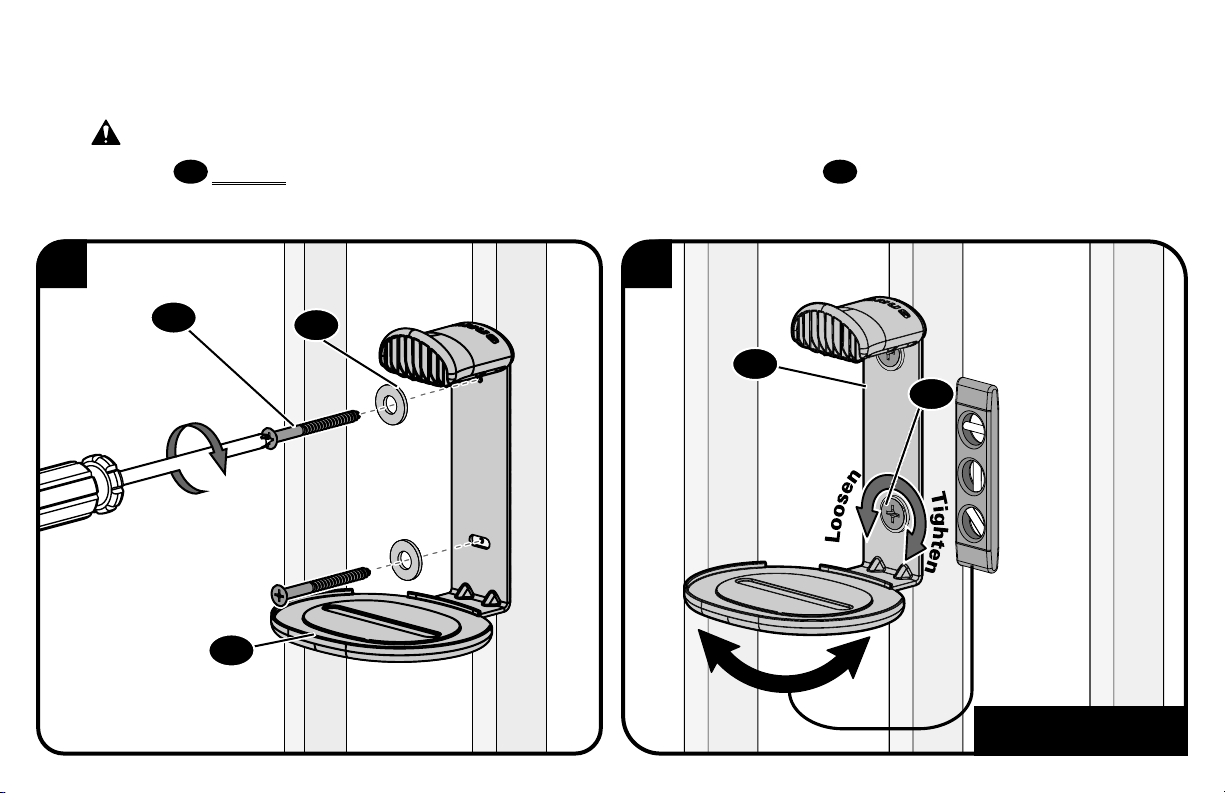 Loosen
Tighten