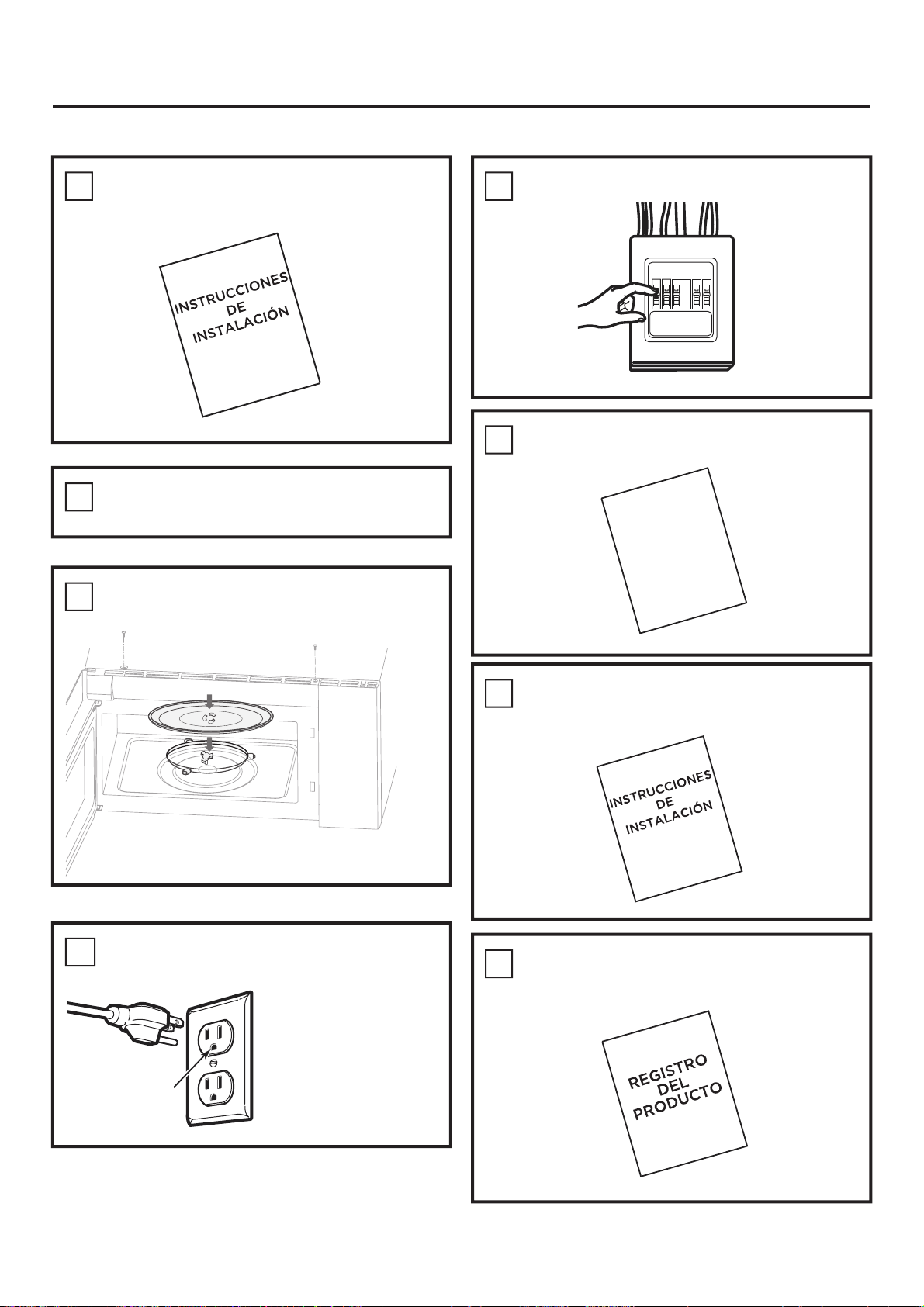 INSTRUCCIONES DE INSTALACIÓN

INSTRUCCIONES DE INSTALACIÓN

REGISTRO DEL PRODUCTO