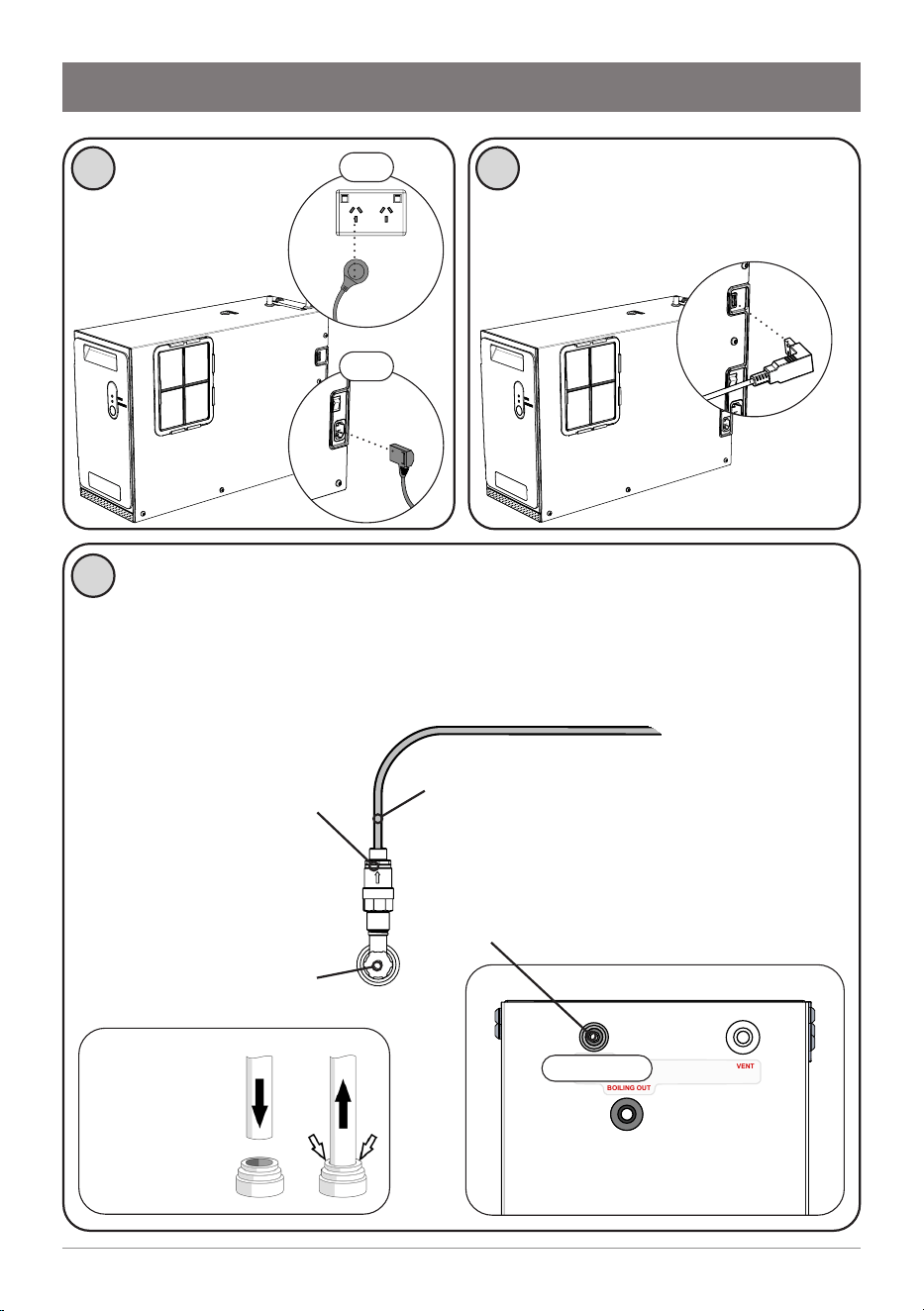 VENT

BOILING OUT