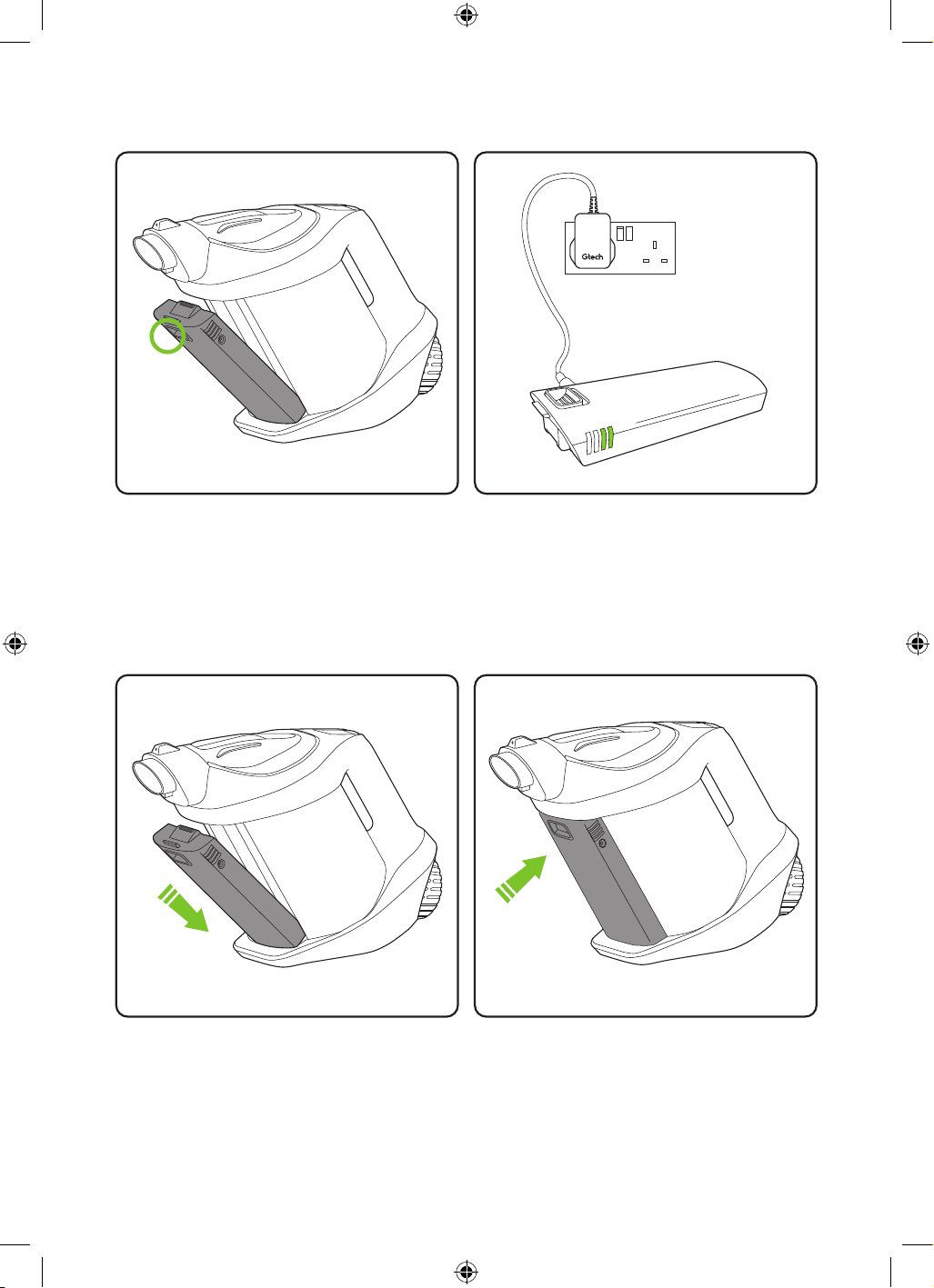 Gtech