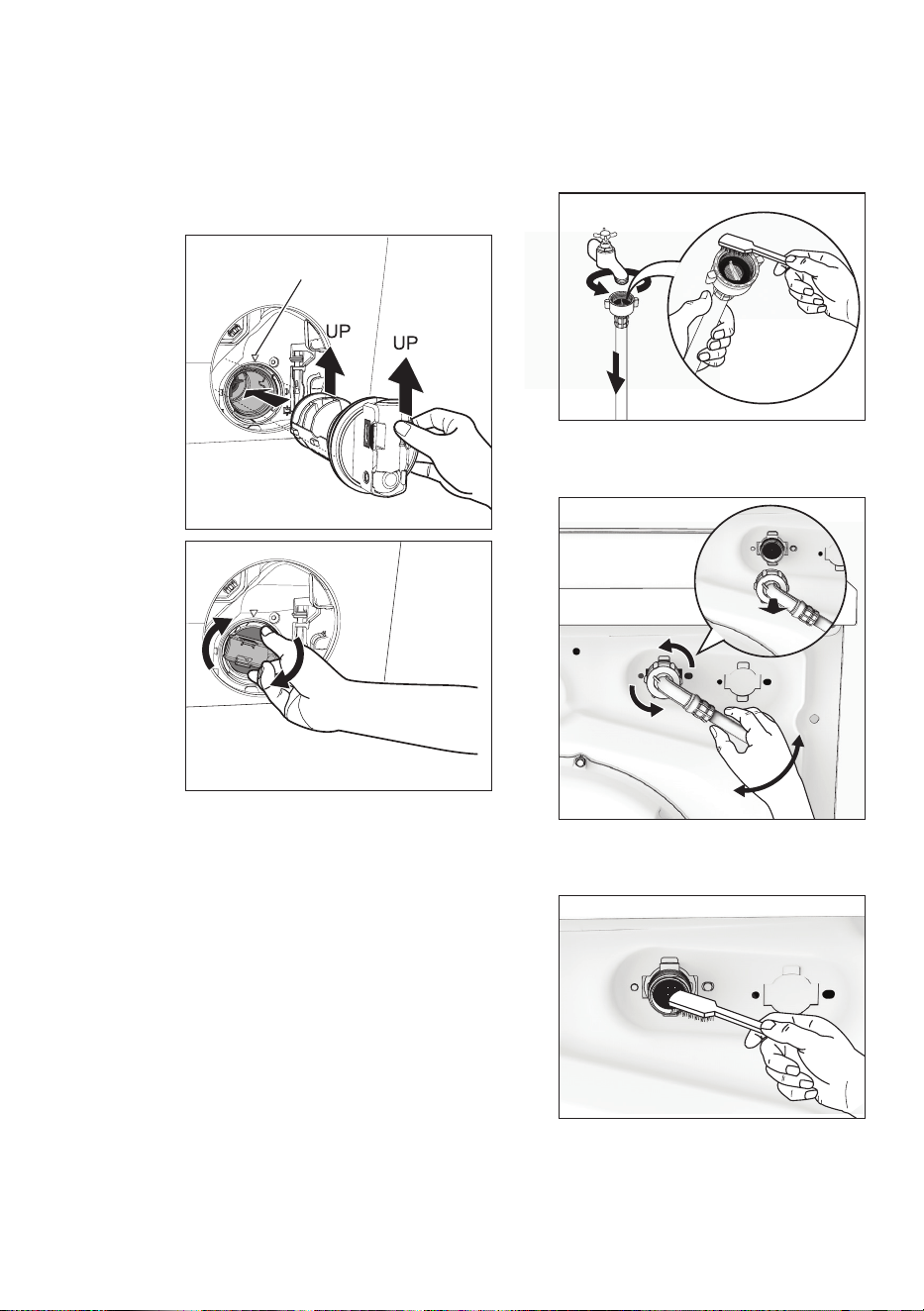 UP
UP