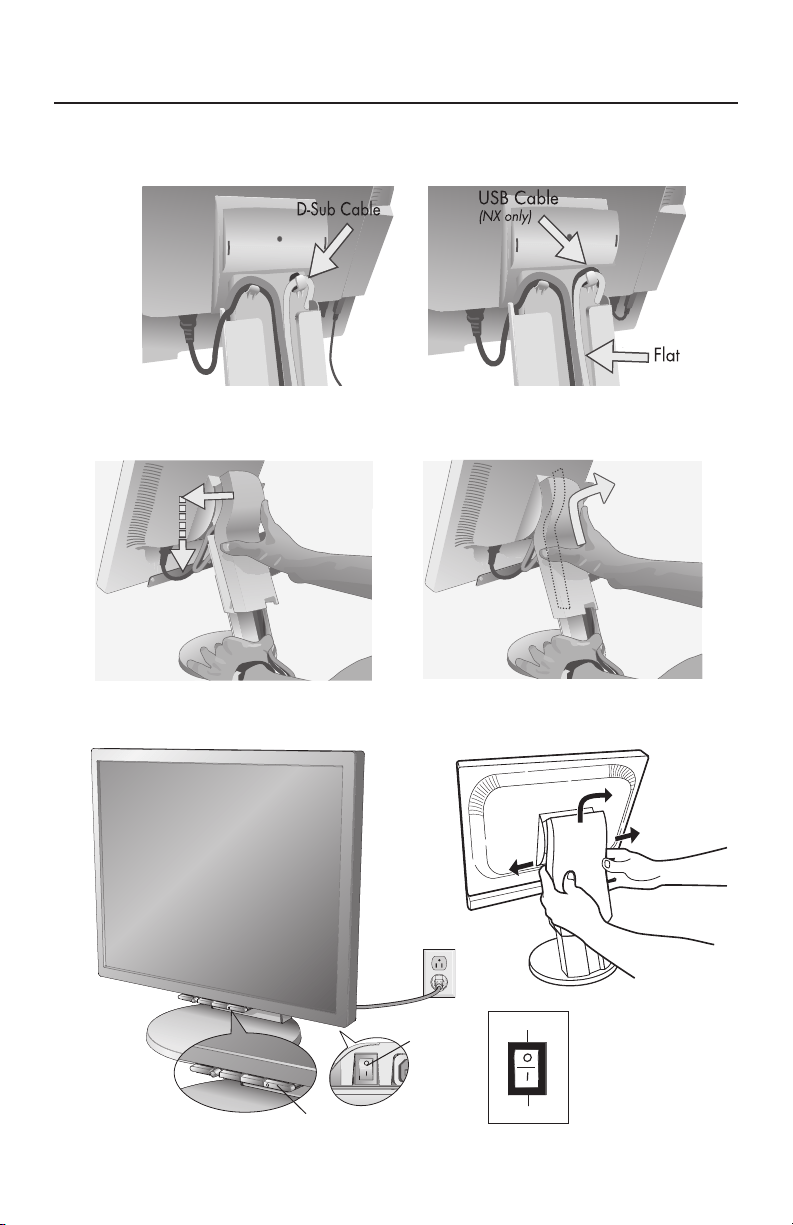 D-Sub Cable

USB Cable
(NX only)

Flat

O
I