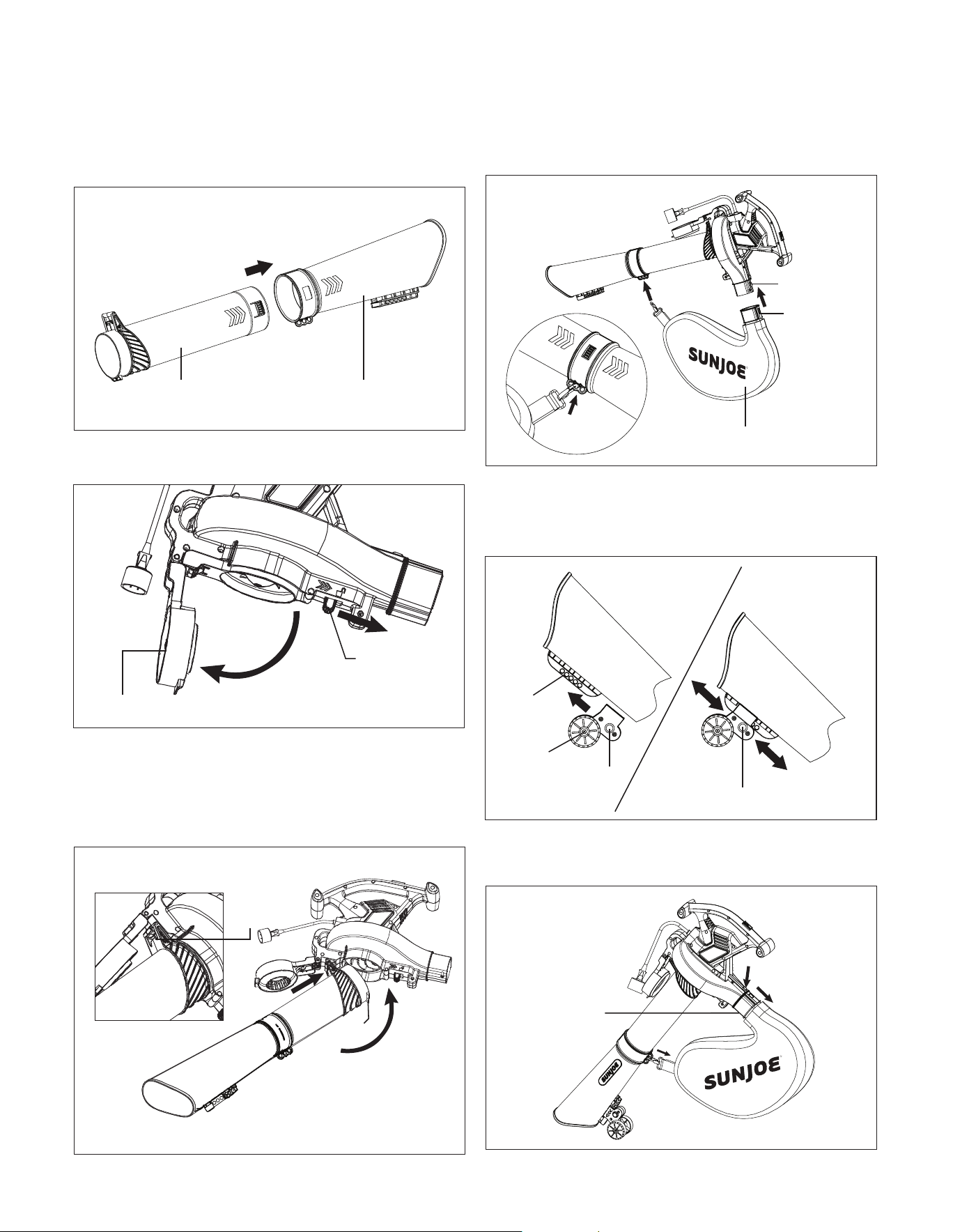 SUNJOE

SUNJOE

SUNJOE