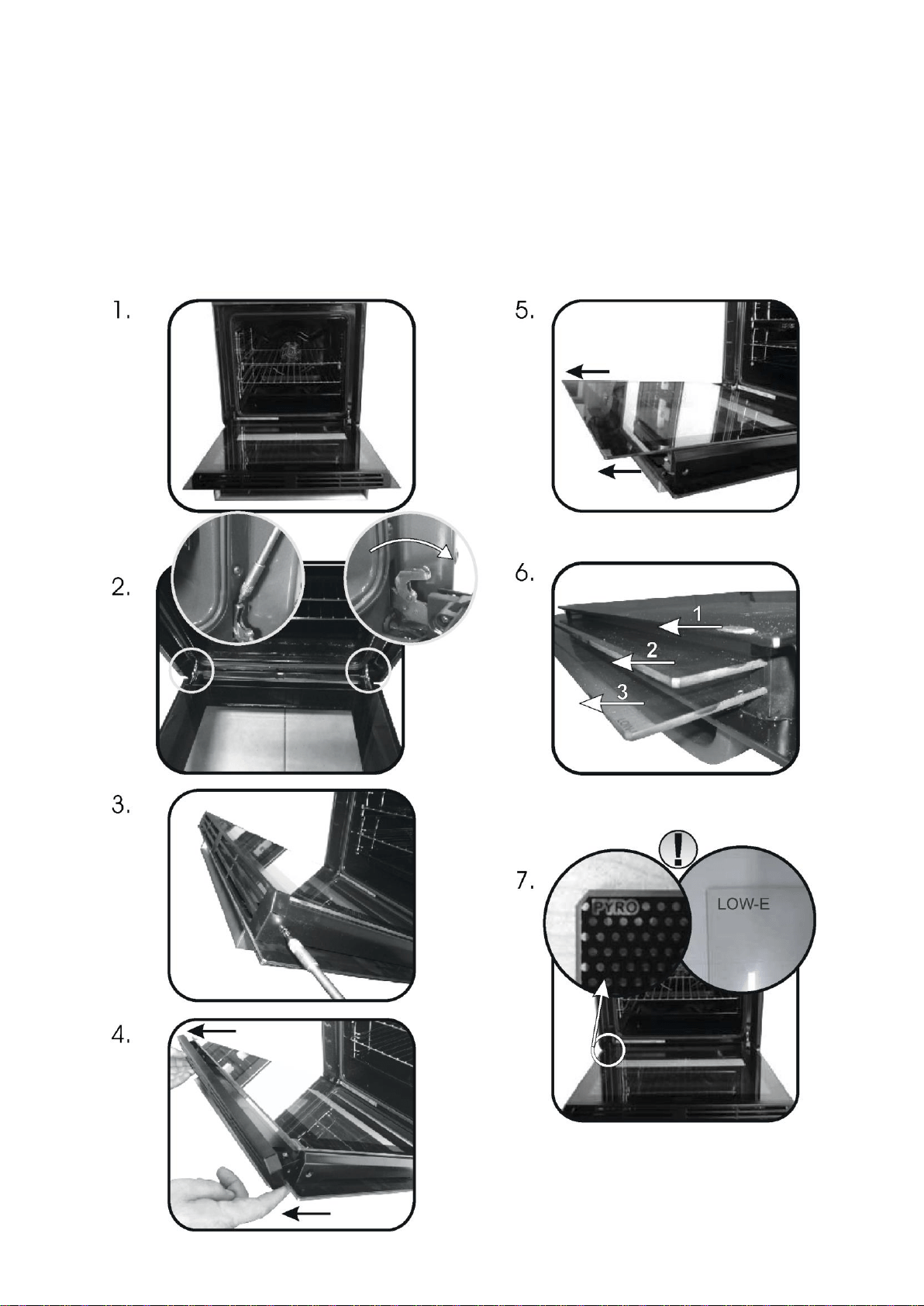 1.

2.

3.

4.

5.

6.

1

2

3

7.

!

PYRO

LOW-E