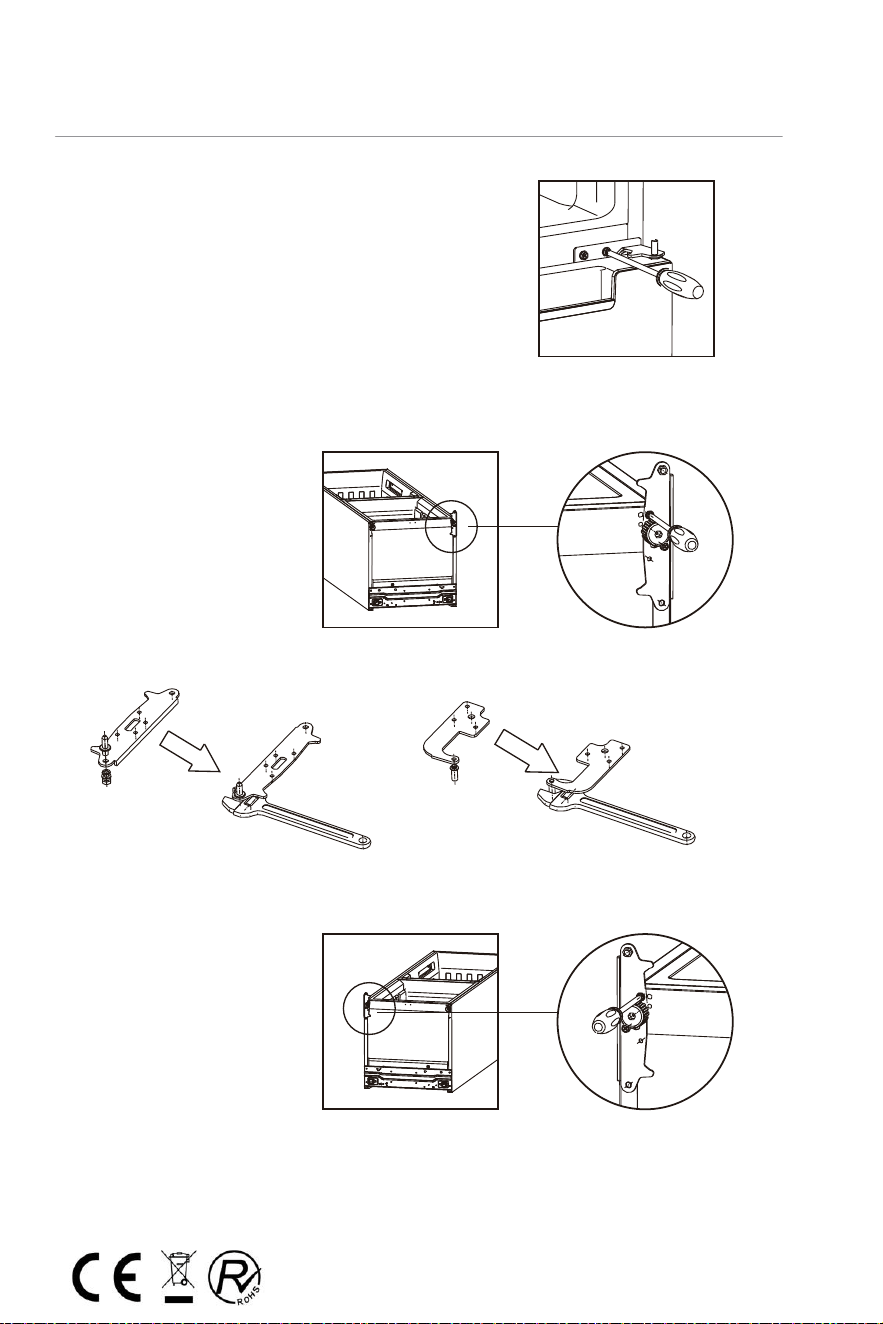 CE

RoHS