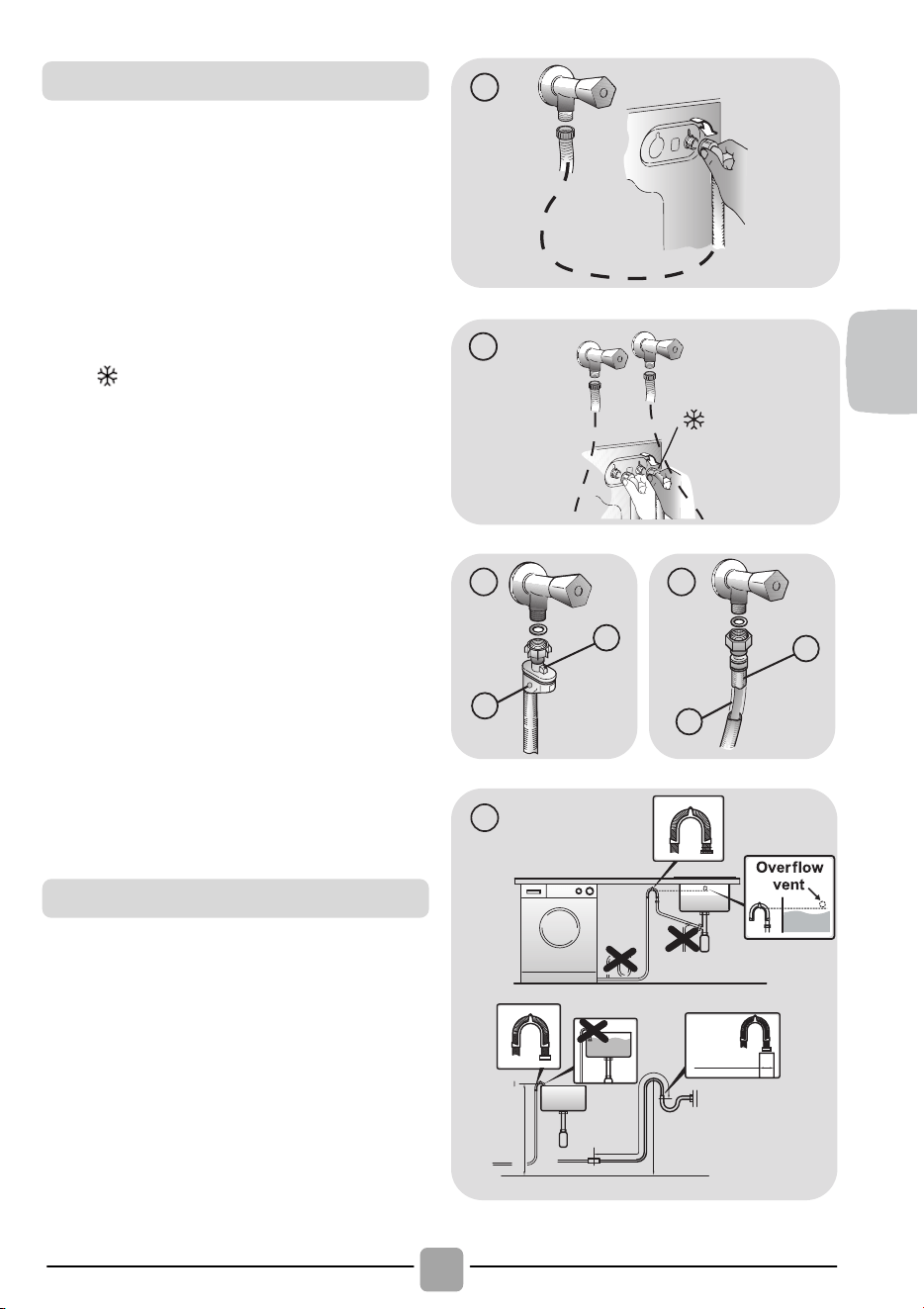 Overflow vent