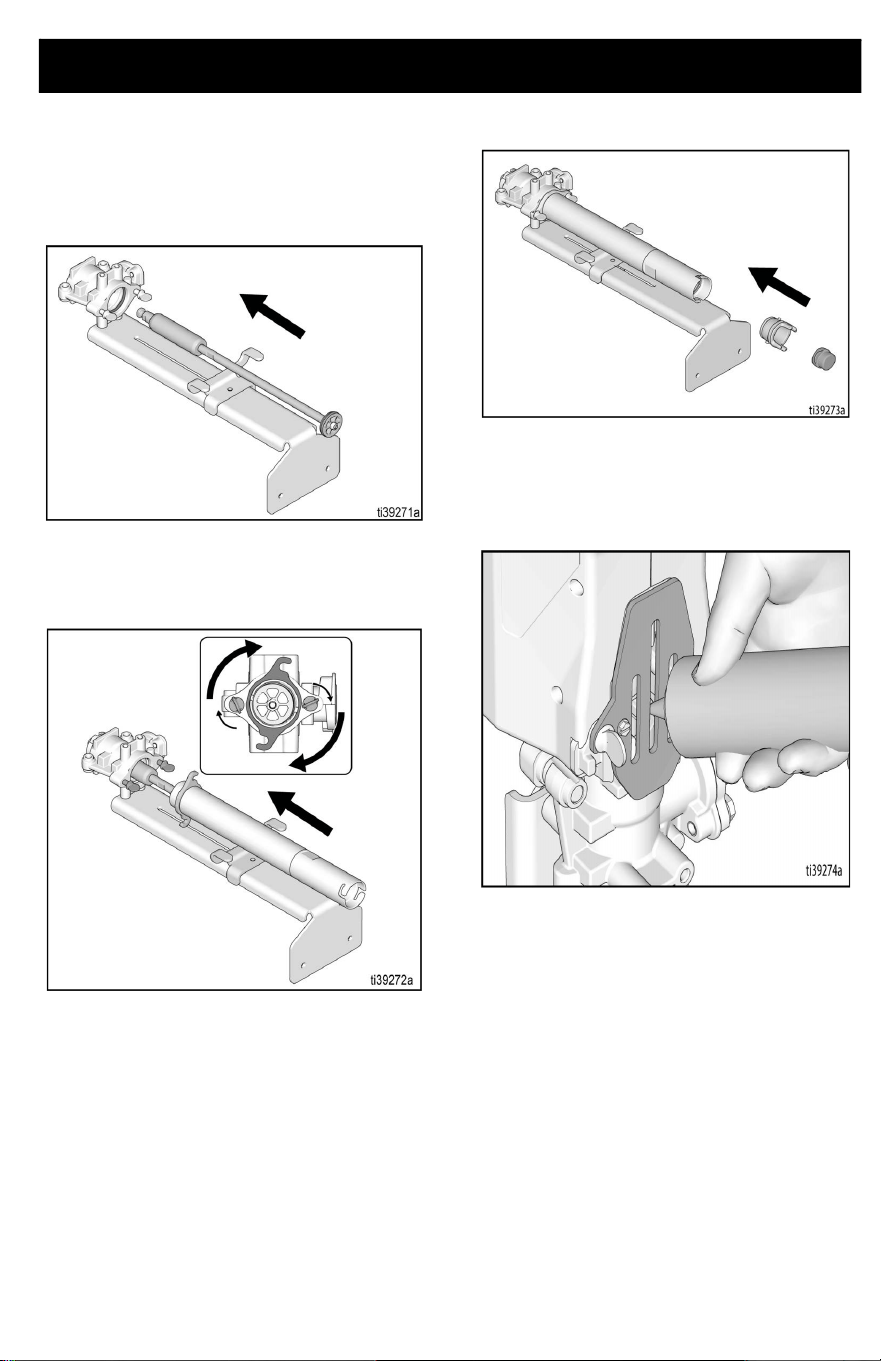 ti39271a

ti39272a

ti39273a

ti39274a