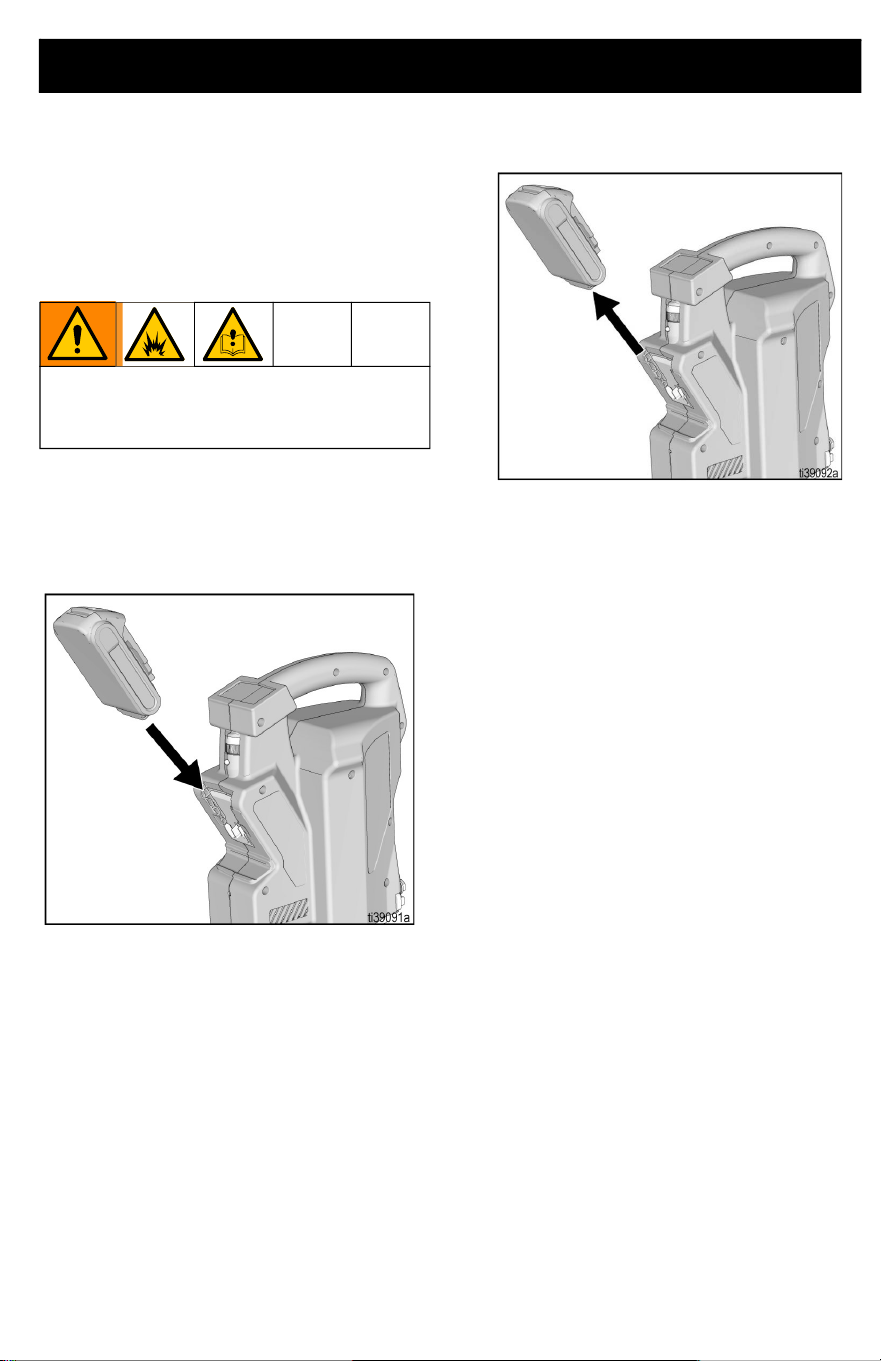 ti39092a

ti39091a