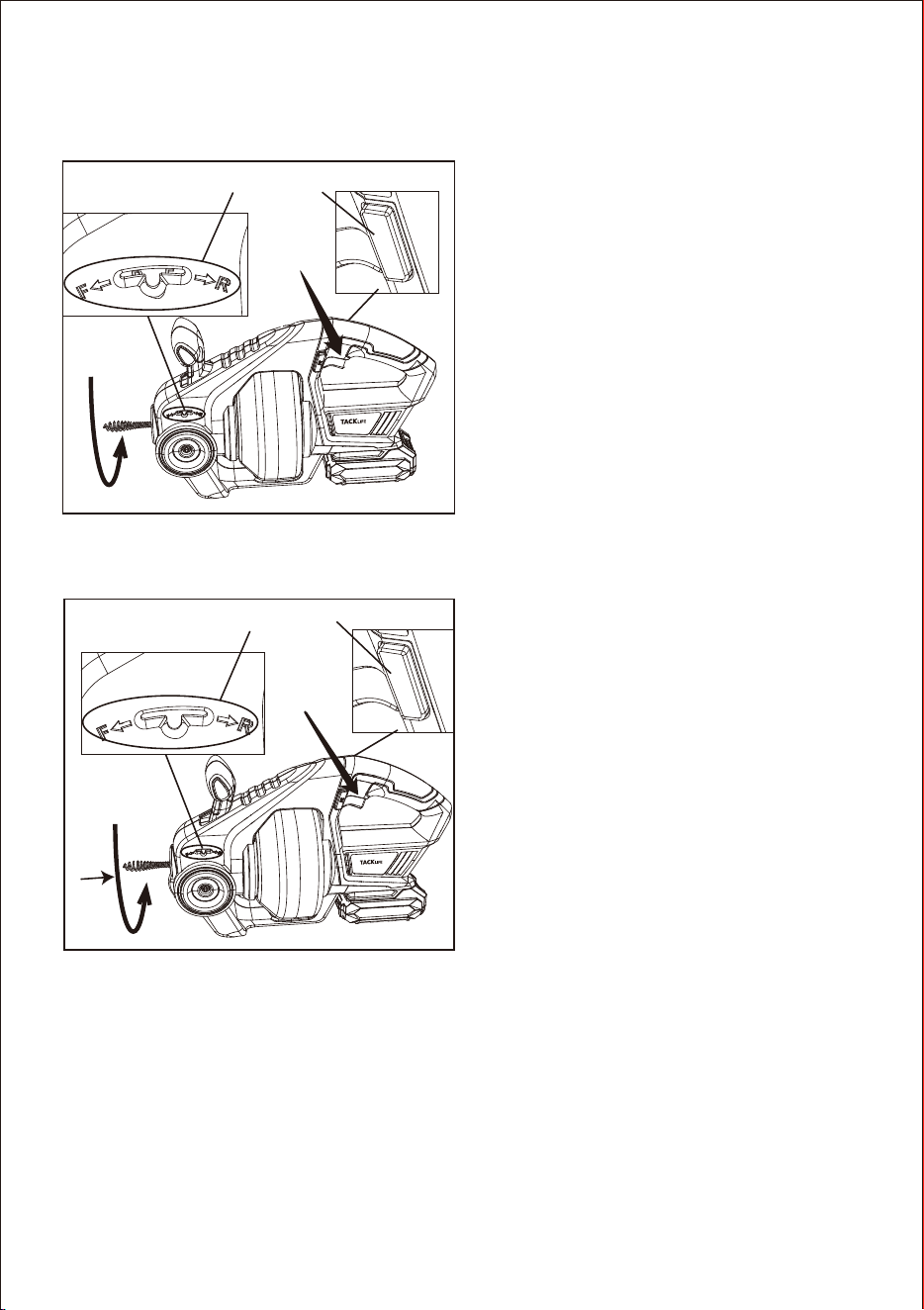 F R

TACKLIFE

F R

TACKLIFE