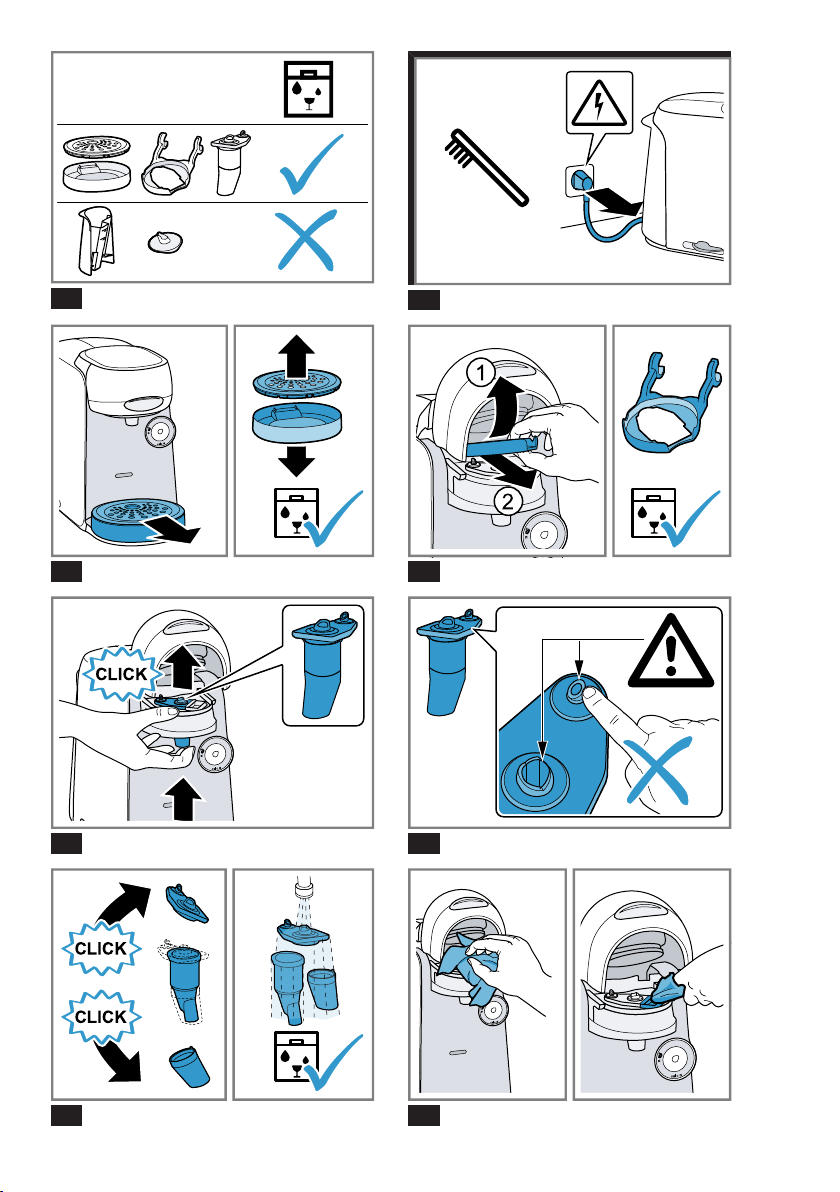 1
2
CLICK
CLICK
CLICK