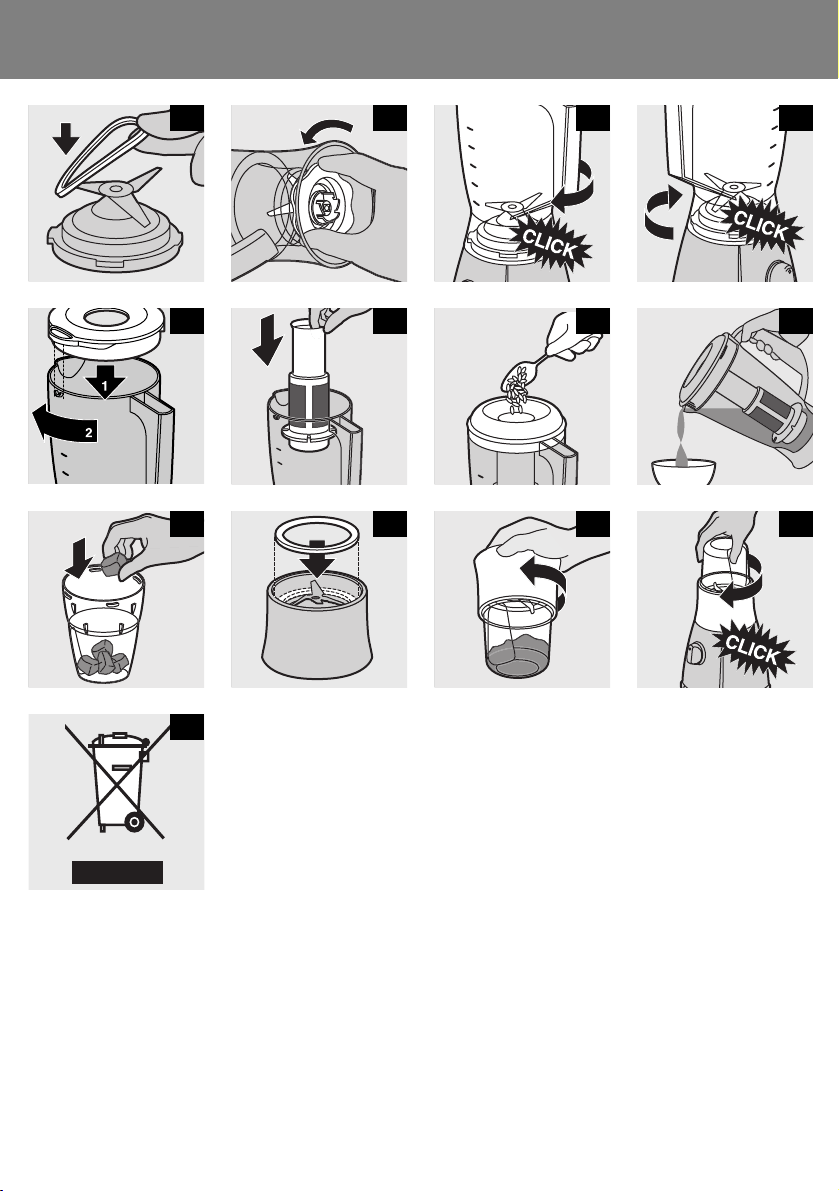 CLICK

CLICK

1

2

CLICK