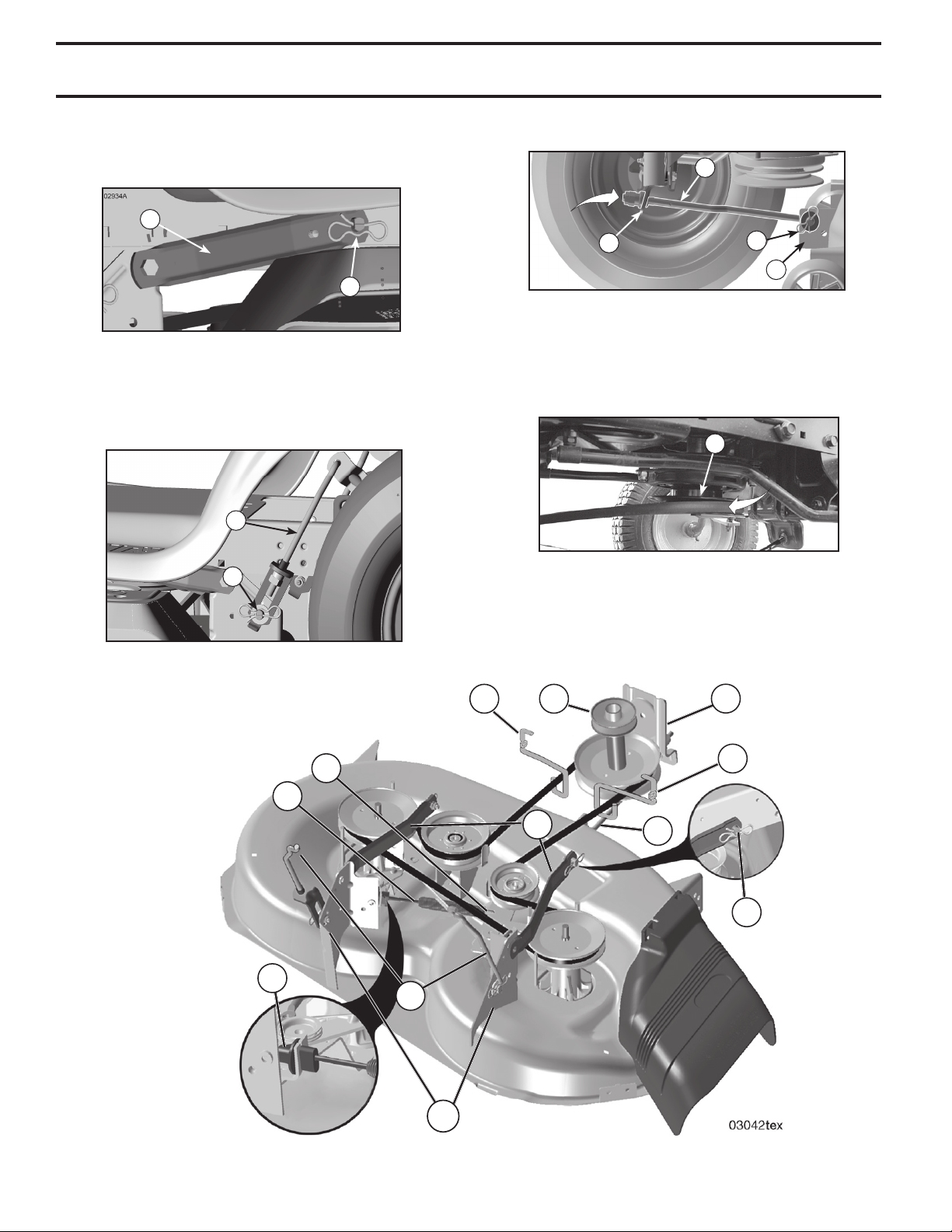 02934A

03042tex