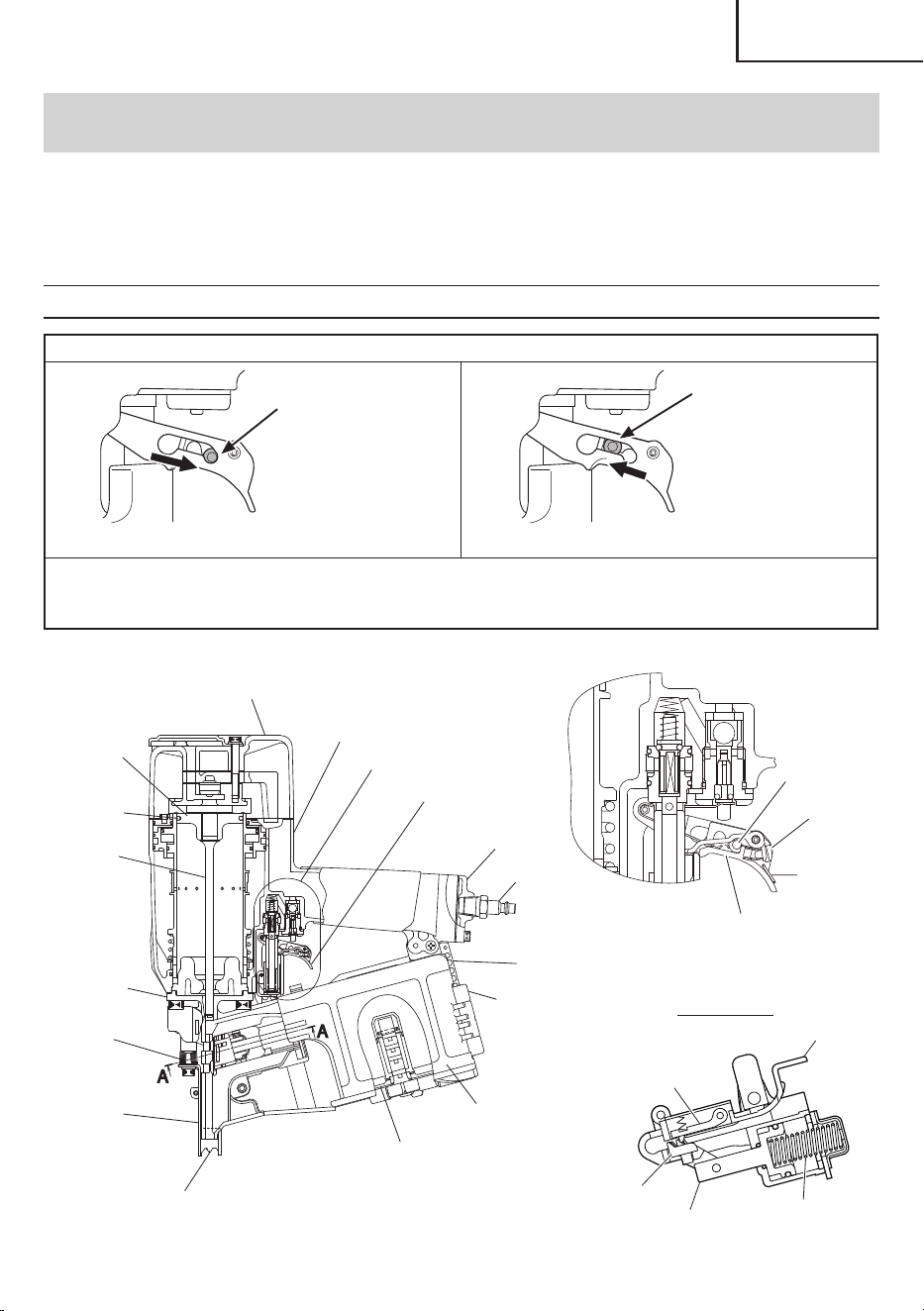 A
A