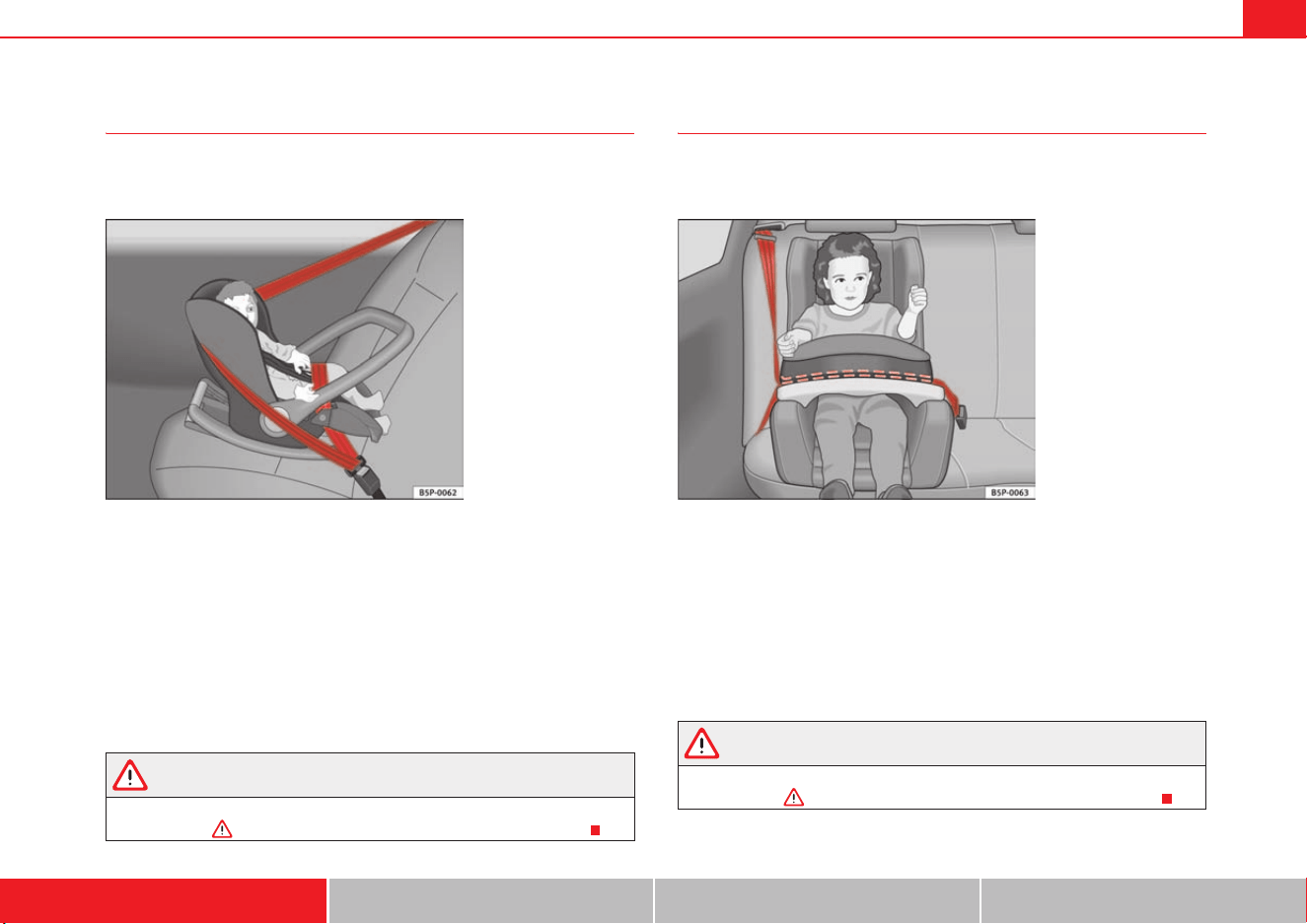 B5P-0062

B5P-0063